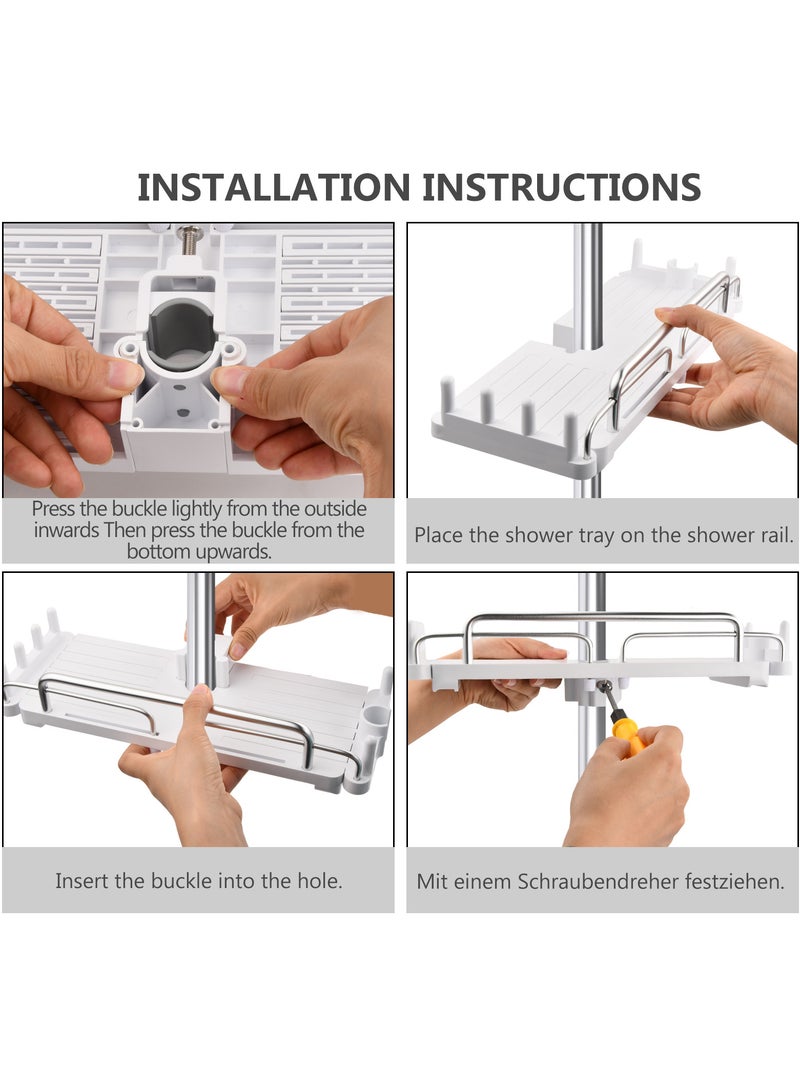 INSTALLATION INSTRUCTIONS

Press the buckle lightly from the outside inwards Then press the buckle from the bottom upwards.

Place the shower tray on the shower rail.

Insert the buckle into the hole.

Mit einem Schraubendreher festziehen.