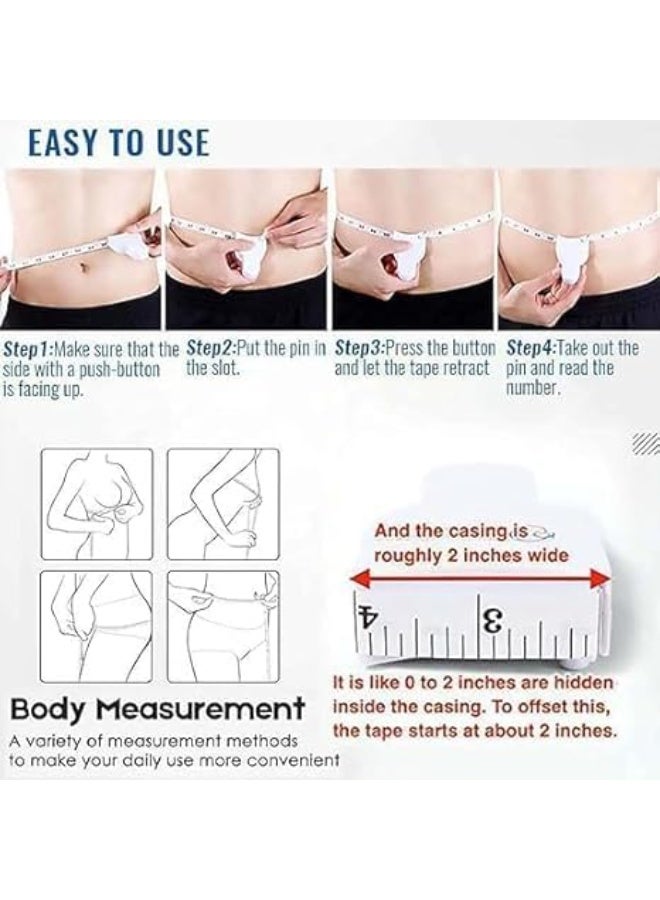 EASY TO USE

Step1:Make sure that the side with a push-button is facing up.

Step2:Put the pin in the slot.

Step3:Press the button and let the tape retract

Step4:Take out the pin and read the number.

And the casing is roughly 2 inches wide

4

3

It is like 0 to 2 inches are hidden inside the casing. To offset this, the tape starts at about 2 inches.

Body Measurement

A variety of measurement methods to make your daily use more convenient