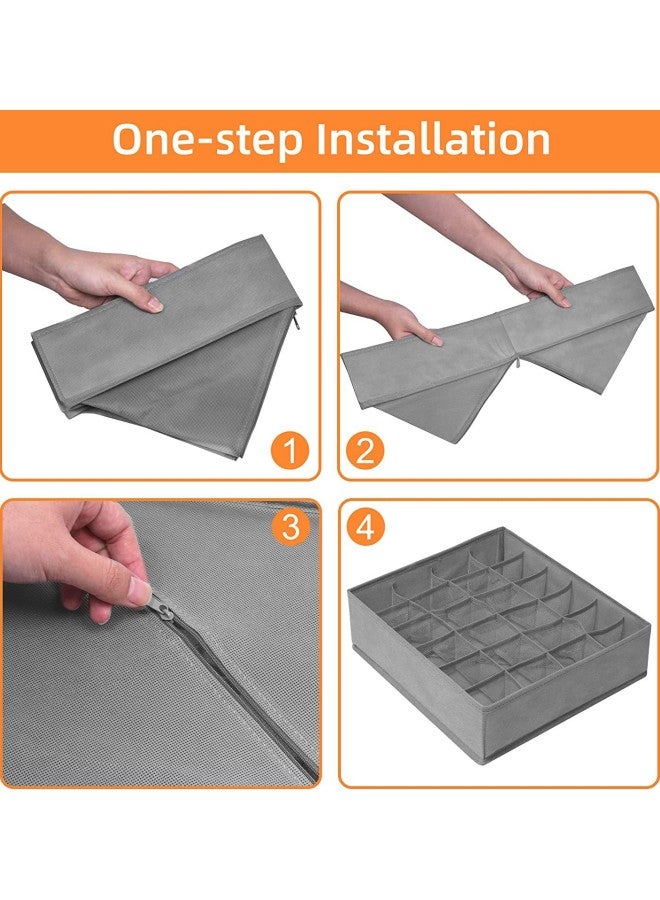 One-step Installation

1

2

3

4