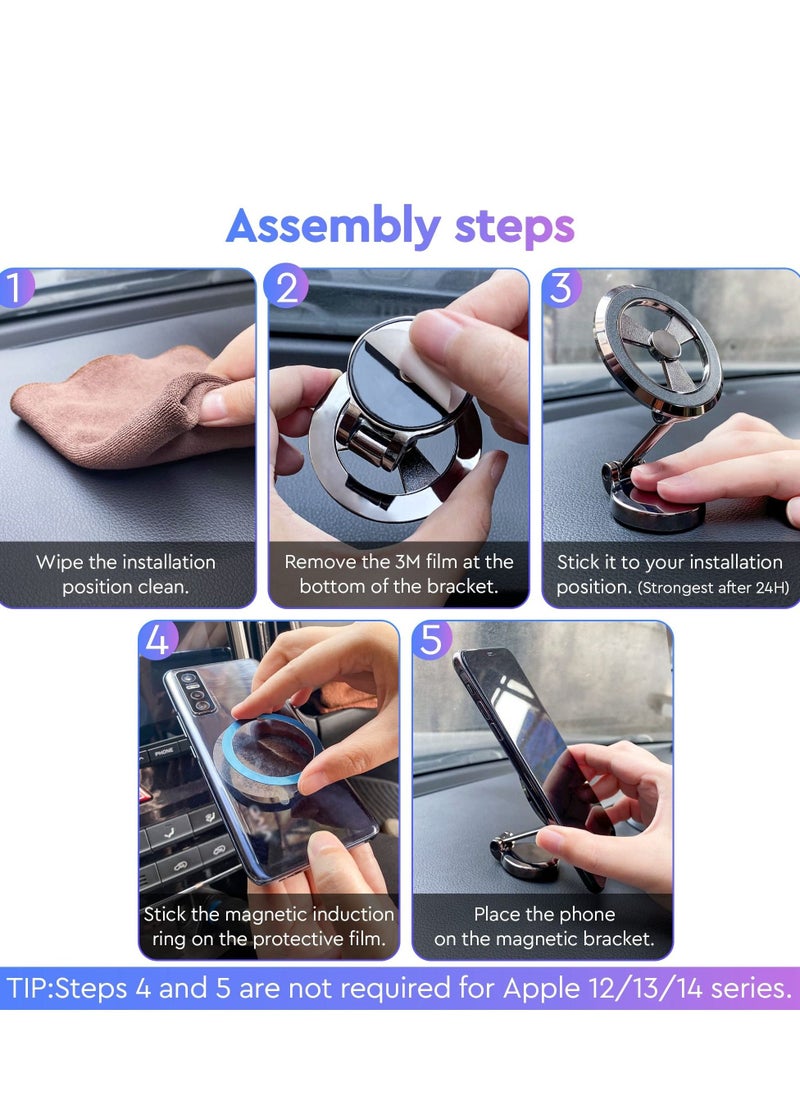 Assembly steps

1
Wipe the installation position clean.

2
Remove the 3M film at the bottom of the bracket.

3
Stick it to your installation position. (Strongest after 24H)

4
PHONE
Stick the magnetic induction ring on the protective film.

5
Place the phone on the magnetic bracket.

TIP:Steps 4 and 5 are not required for Apple 12/13/14 series.