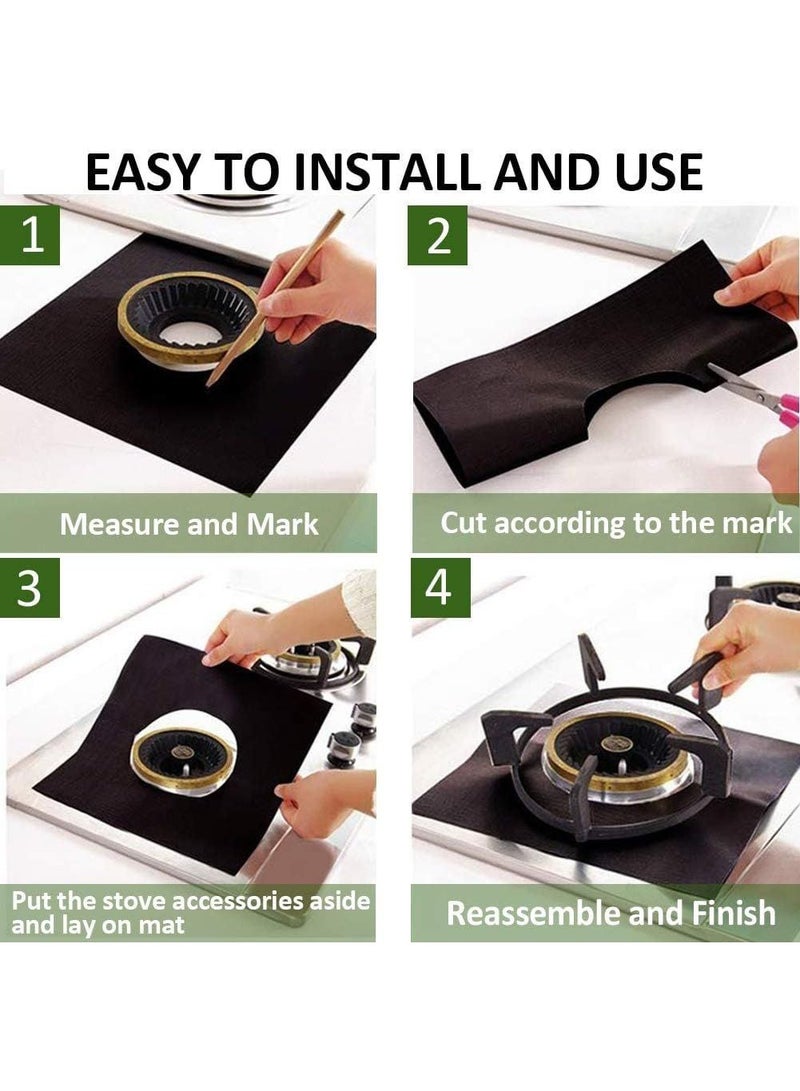 EASY TO INSTALL AND USE

1

Measure and Mark

2

Cut according to the mark

3

Put the stove accessories aside and lay on mat

4

Reassemble and Finish