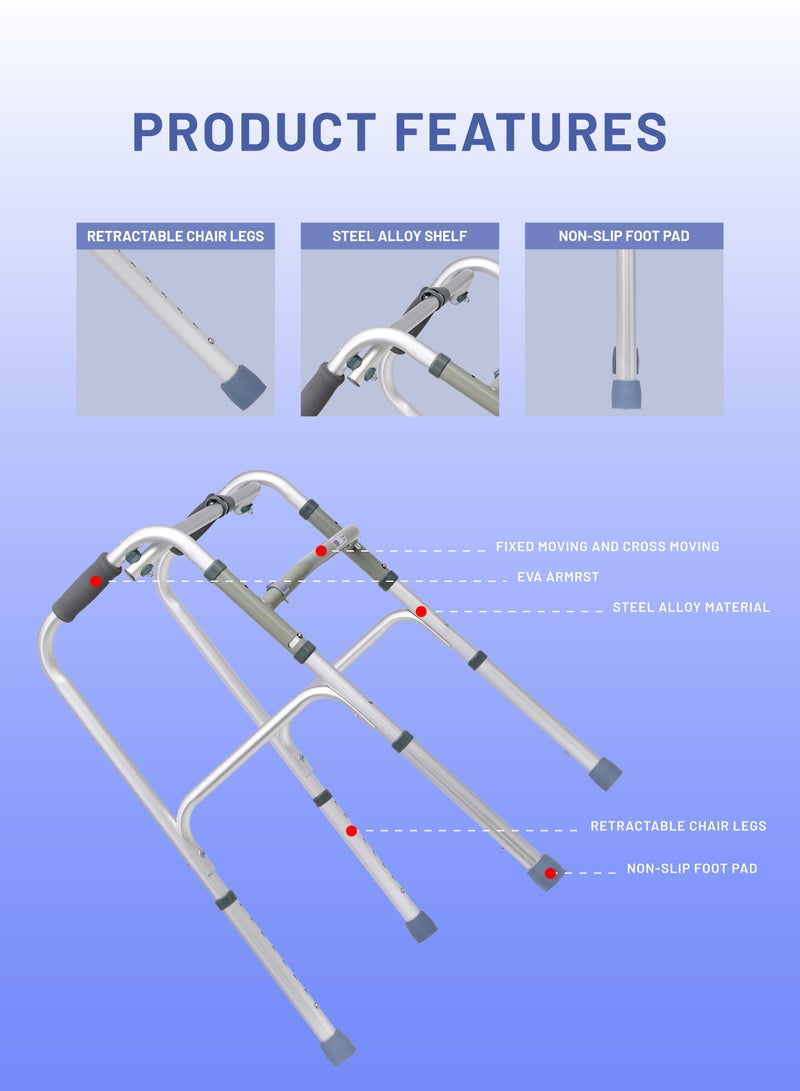 PRODUCT FEATURES

RETRACTABLE CHAIR LEGS

STEEL ALLOY SHELF

NON-SLIP FOOT PAD

FIXED MOVING AND CROSS MOVING

EVA ARMRST

STEEL ALLOY MATERIAL

RETRACTABLE CHAIR LEGS

NON-SLIP FOOT PAD