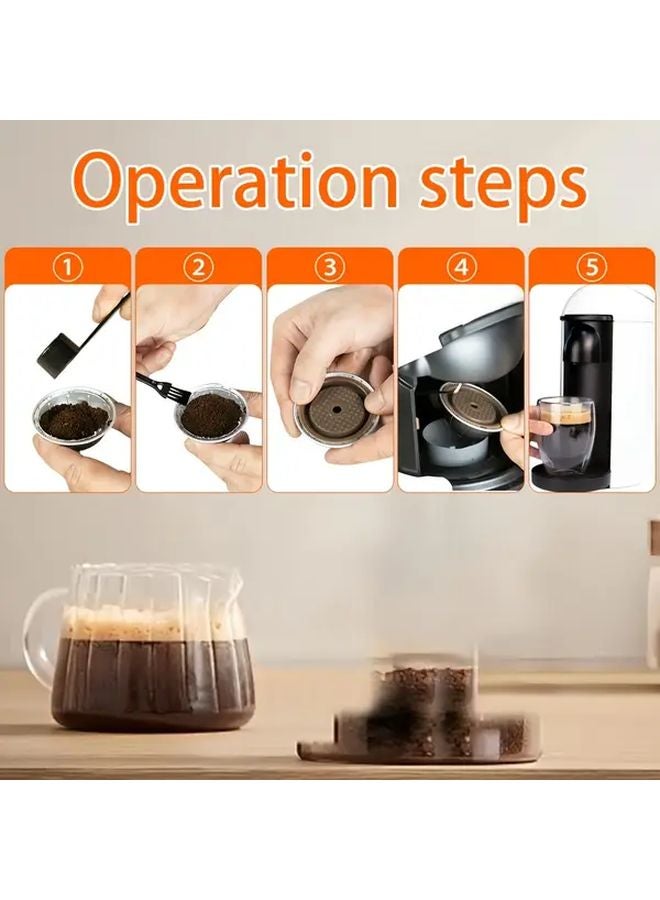 Operation steps

①

②

③

④

⑤