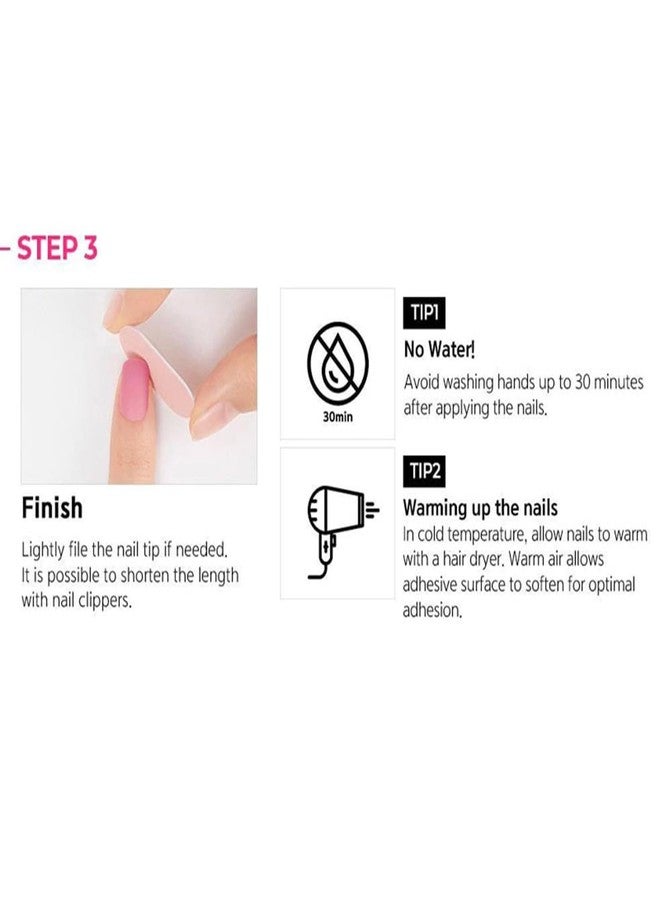 - STEP 3

Finish

Lightly file the nail tip if needed. It is possible to shorten the length with nail clippers.

30min

TIP1

No Water!

Avoid washing hands up to 30 minutes after applying the nails.

TIP2

Warming up the nails

In cold temperature, allow nails to warm with a hair dryer. Warm air allows adhesive surface to soften for optimal adhesion.