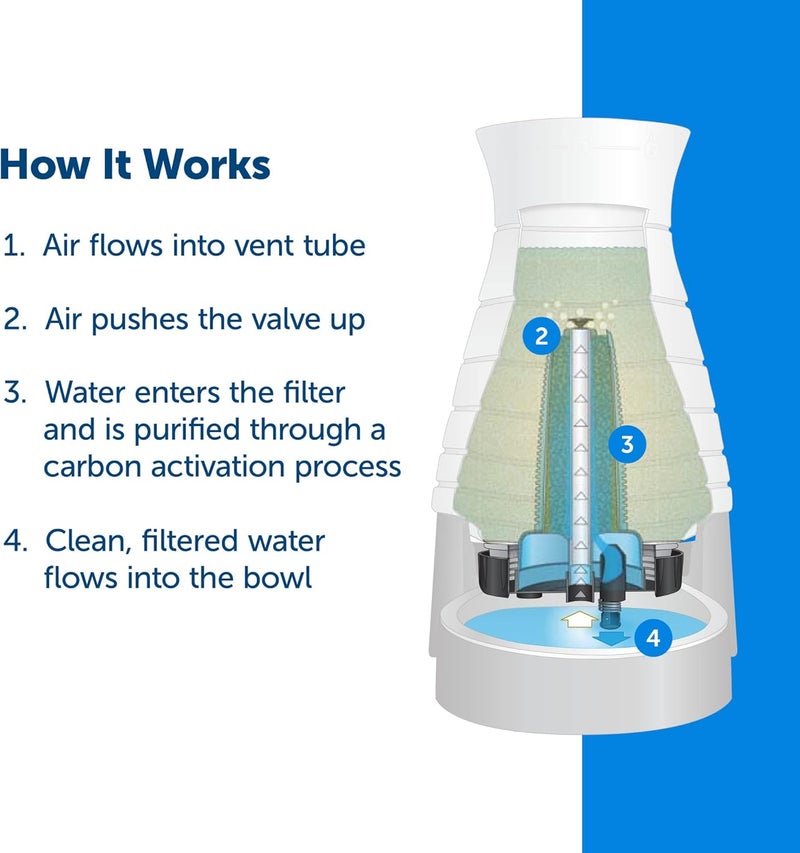 How It Works

1. Air flows into vent tube

2. Air pushes the valve up

3. Water enters the filter and is purified through a carbon activation process

4. Clean, filtered water flows into the bowl

2

3

4