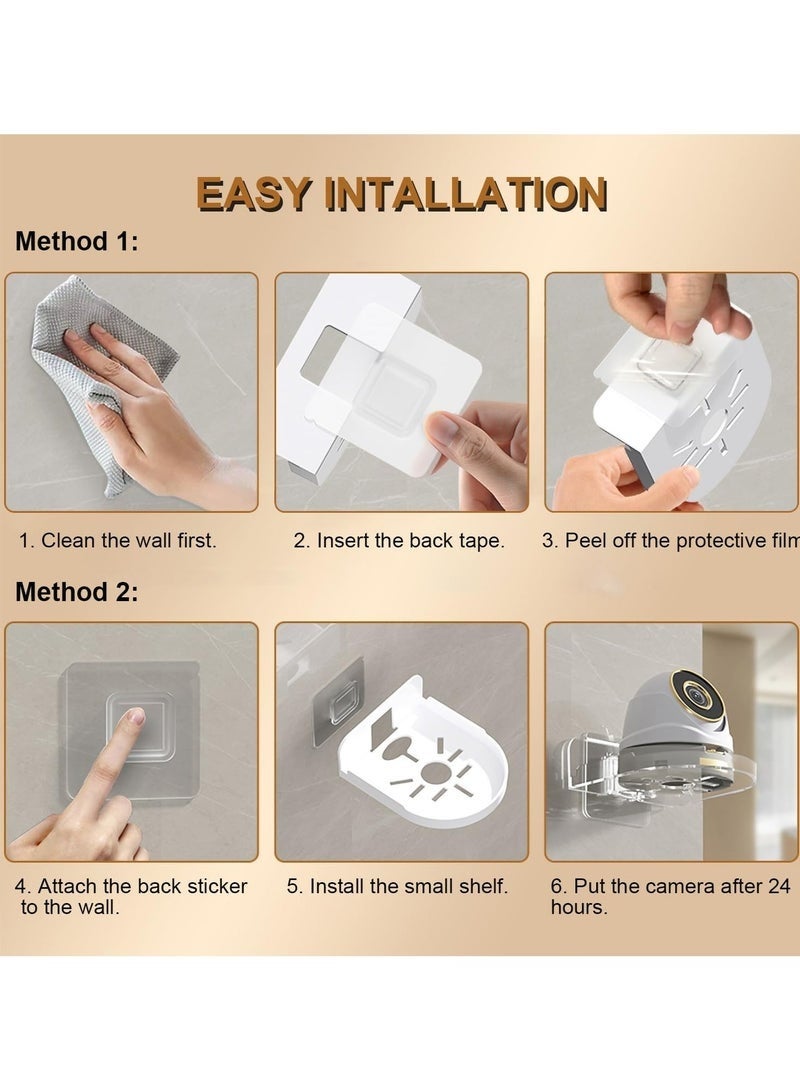 EASY INTALLATION

Method 1:

1. Clean the wall first.

2. Insert the back tape.

3. Peel off the protective film

Method 2:

4. Attach the back sticker to the wall.

5. Install the small shelf.

6. Put the camera after 24 hours.