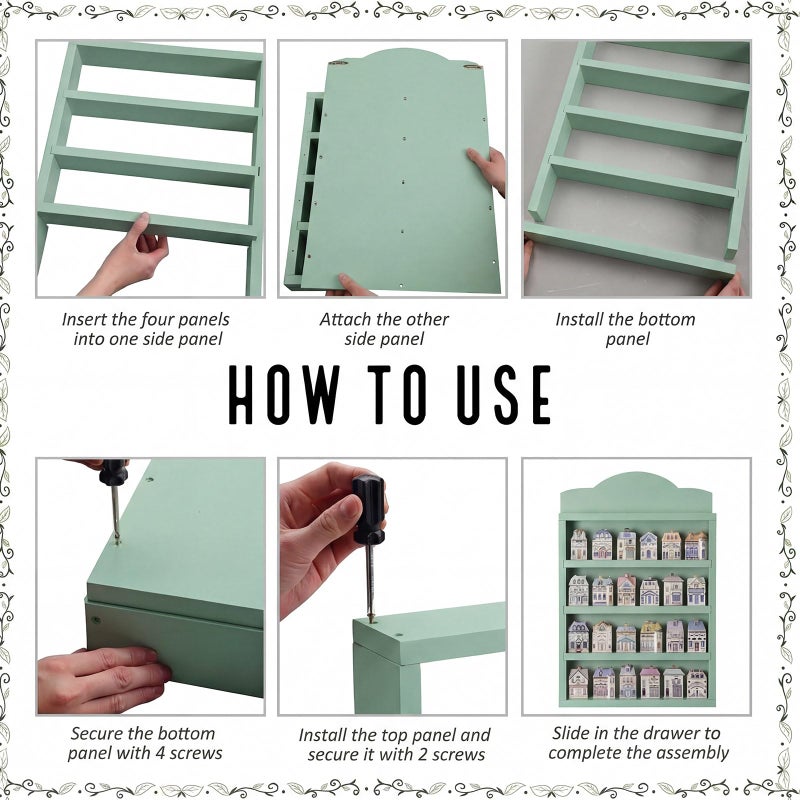 Insert the four panels into one side panel

Attach the other side panel

Install the bottom panel

HOW TO USE

Secure the bottom panel with 4 screws

Install the top panel and secure it with 2 screws

Slide in the drawer to complete the assembly