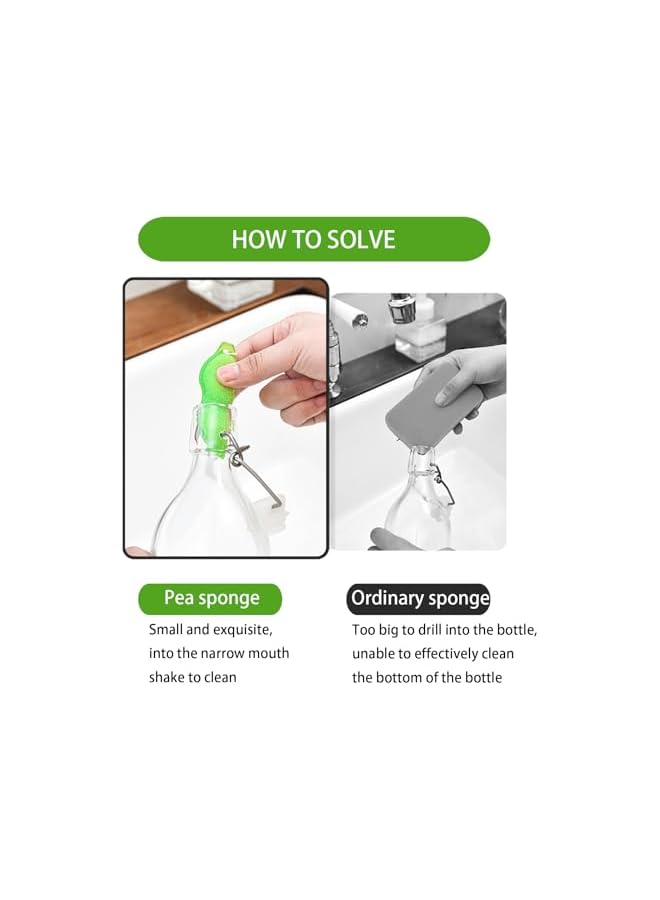 HOW TO SOLVE

Pea sponge

Small and exquisite, into the narrow mouth shake to clean

Ordinary sponge

Too big to drill into the bottle, unable to effectively clean the bottom of the bottle