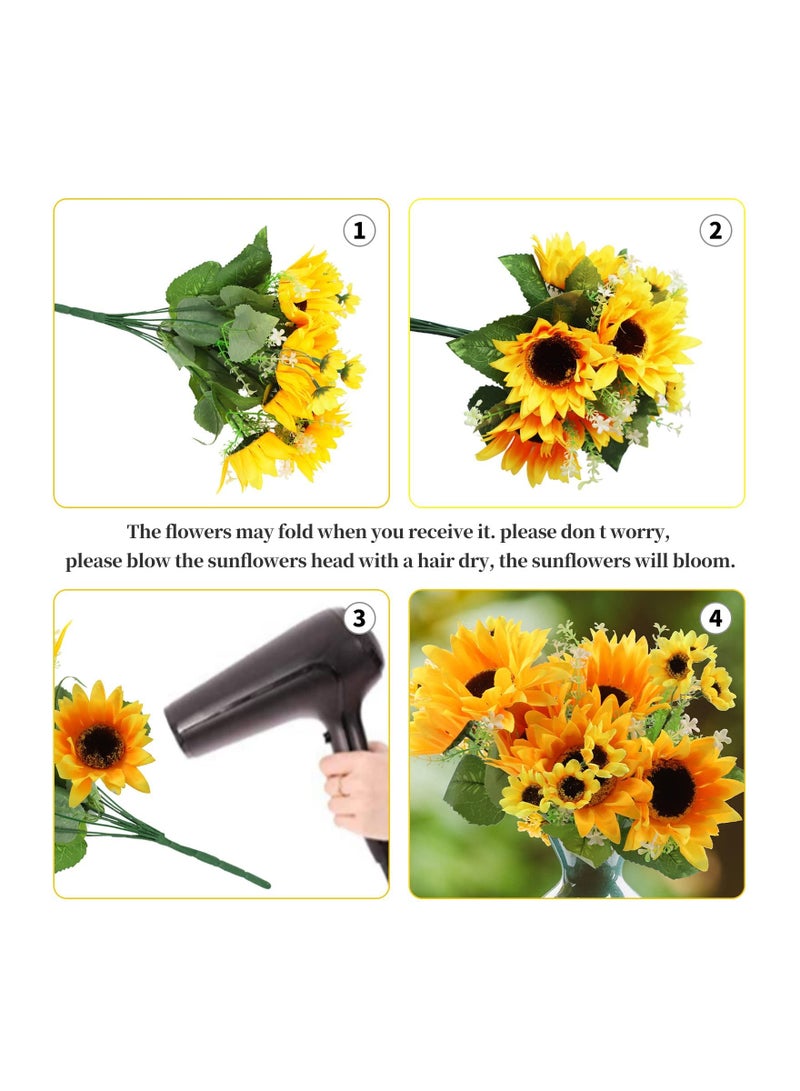 1

2

The flowers may fold when you receive it. please don t worry, please blow the sunflowers head with a hair dry, the sunflowers will bloom.

3

4