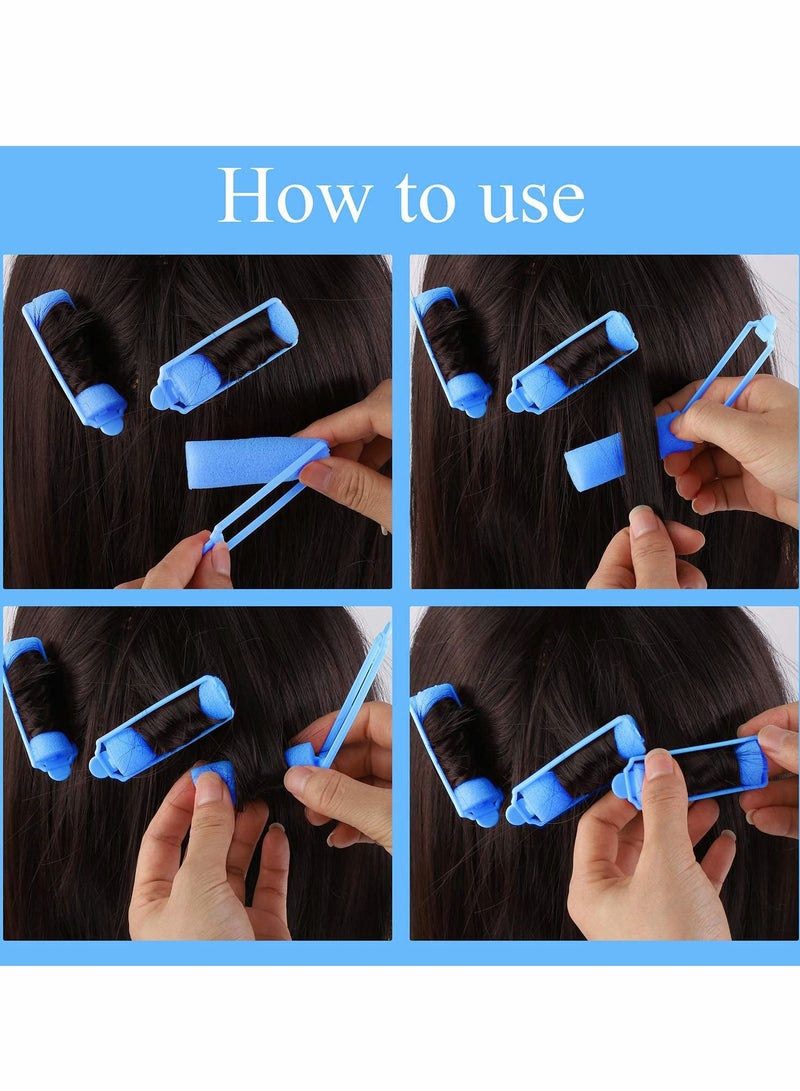 How to use