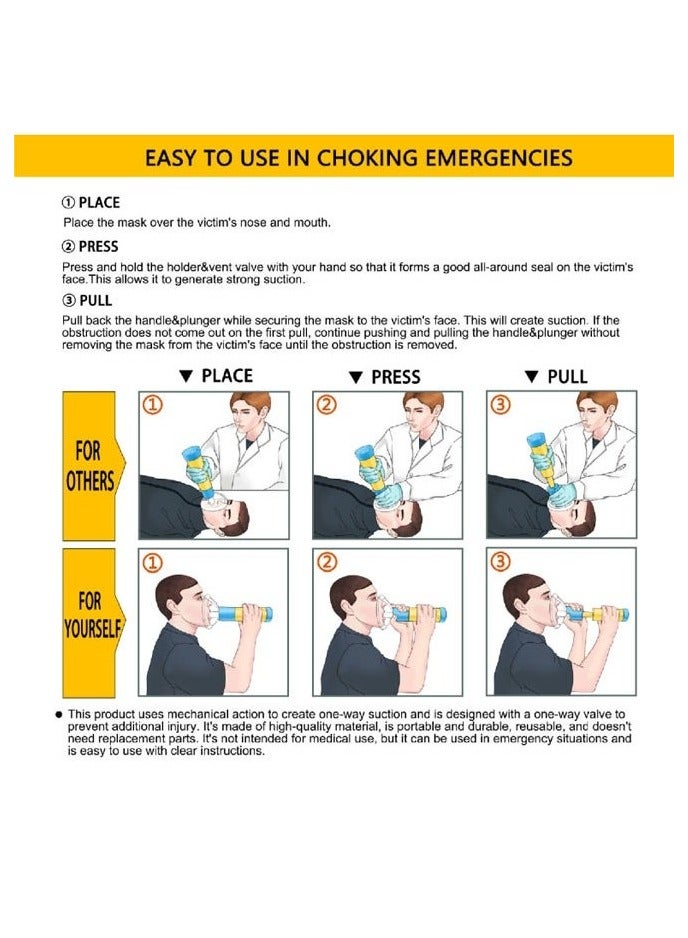 EASY TO USE IN CHOKING EMERGENCIES

① PLACE
Place the mask over the victim's nose and mouth.

② PRESS
Press and hold the holder&vent valve with your hand so that it forms a good all-around seal on the victim's face.This allows it to generate strong suction.

③ PULL
Pull back the handle&plunger while securing the mask to the victim's face. This will create suction. If the obstruction does not come out on the first pull, continue pushing and pulling the handle&plunger without removing the mask from the victim's face until the obstruction is removed.

▼ PLACE ▼ PRESS ▼ PULL

FOR OTHERS
① ② ③

FOR YOURSELF
① ② ③

● This product uses mechanical action to create one-way suction and is designed with a one-way valve to prevent additional injury. It's made of high-quality material, is portable and durable, reusable, and doesn't need replacement parts. It's not intended for medical use, but it can be used in emergency situations and is easy to use with clear instructions.