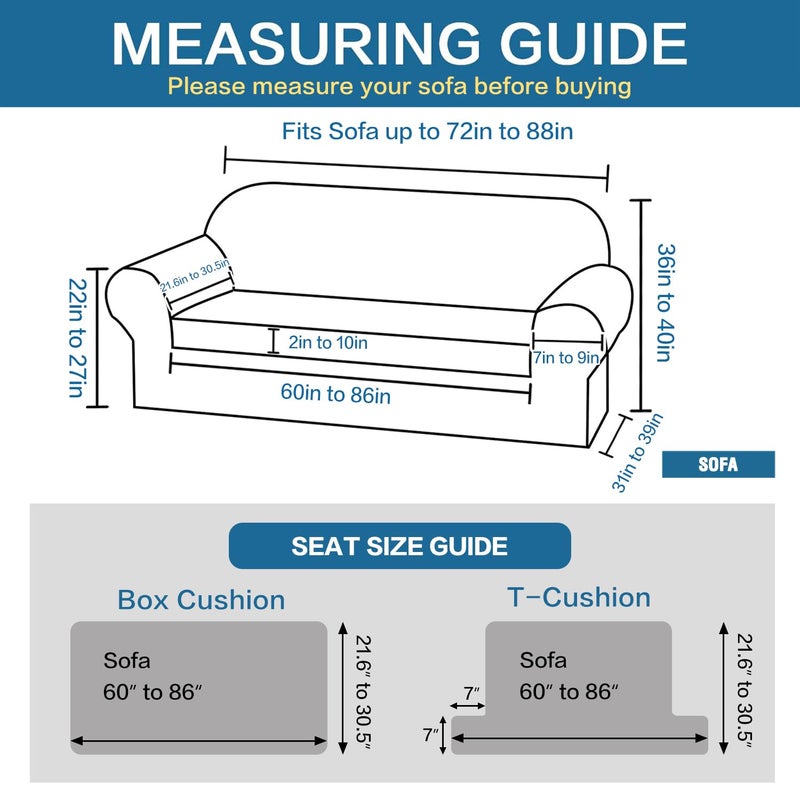 MEASURING GUIDE
Please measure your sofa before buying

Fits Sofa up to 72in to 88in

21.6in to 30.5in

22in to 27in

2in to 10in

7in to 9in

60in to 86in

36in to 40in

31in to 39in

SOFA

SEAT SIZE GUIDE

Box Cushion

Sofa
60″ to 86″

21.6″ to 30.5″

T-Cushion

Sofa
60″ to 86″

7″

7″

21.6″ to 30.5″