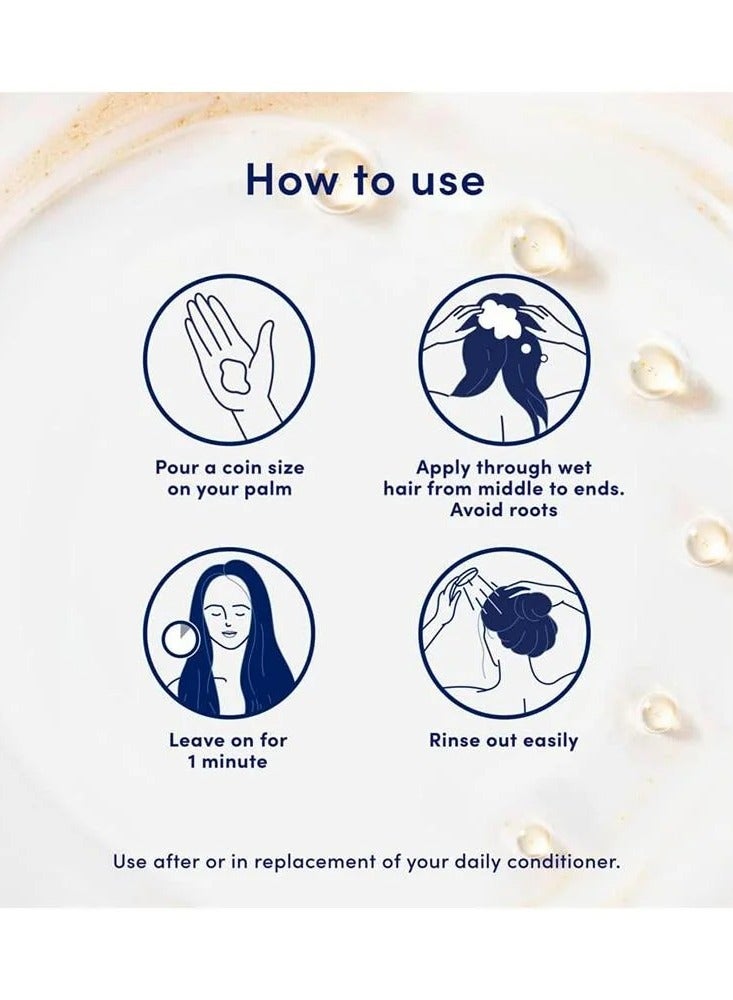 How to use

Pour a coin size on your palm

Apply through wet hair from middle to ends. Avoid roots

Leave on for 1 minute

Rinse out easily

Use after or in replacement of your daily conditioner.