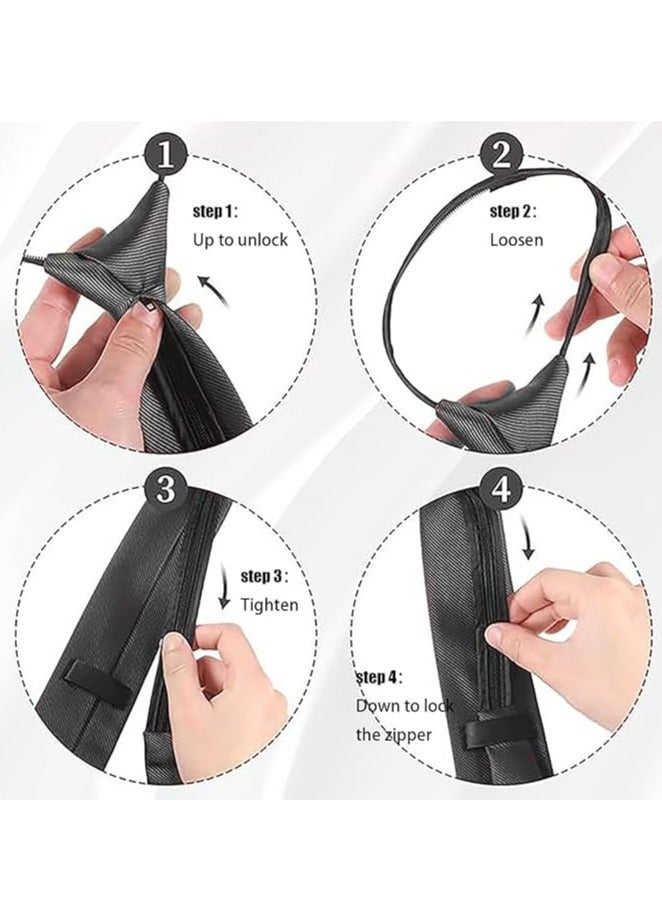 1

step 1:
Up to unlock

2

step 2:
Loosen

3

step 3:
Tighten

4

step 4:
Down to lock the zipper