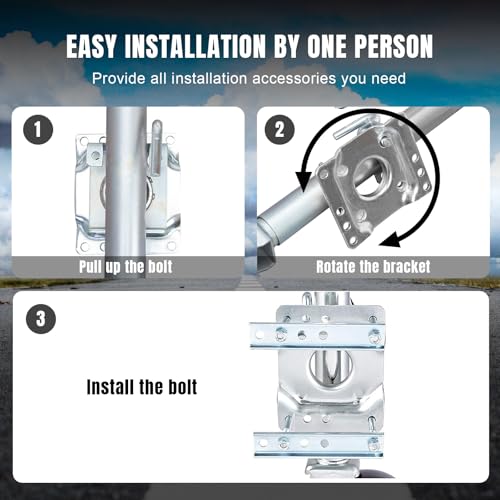 EASY INSTALLATION BY ONE PERSON

Provide all installation accessories you need

1

Pull up the bolt

2

Rotate the bracket

3

Install the bolt