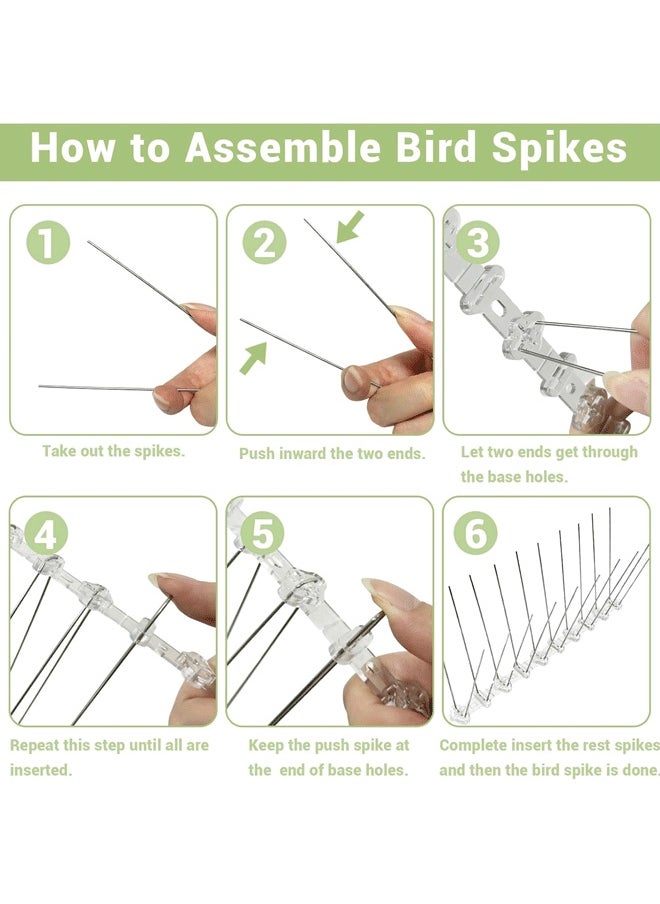 How to Assemble Bird Spikes

1

Take out the spikes.

2

Push inward the two ends.

3

Let two ends get through the base holes.

4

Repeat this step until all are inserted.

5

Keep the push spike at the end of base holes.

6

Complete insert the rest spikes and then the bird spike is done.