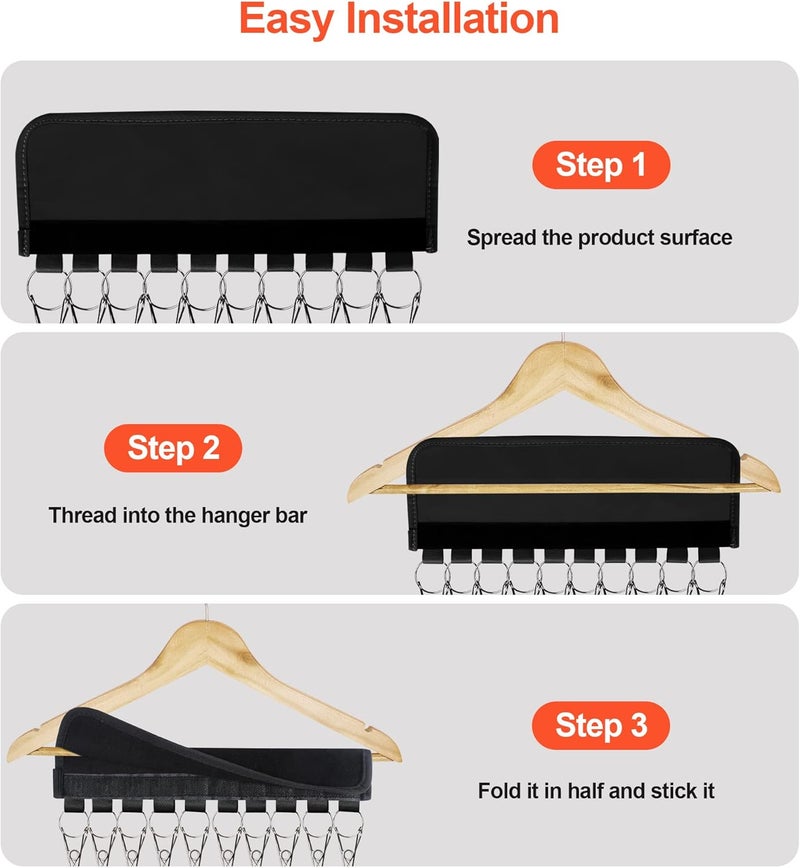 Easy Installation

Step 1

Spread the product surface

Step 2

Thread into the hanger bar

Step 3

Fold it in half and stick it