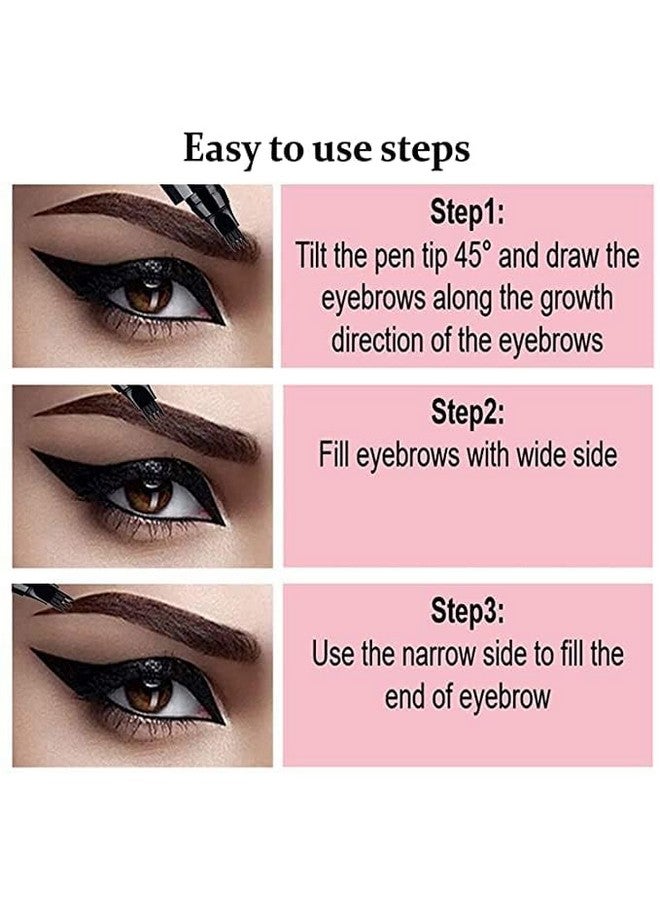 Easy to use steps

Step1:
Tilt the pen tip 45° and draw the eyebrows along the growth direction of the eyebrows

Step2:
Fill eyebrows with wide side

Step3:
Use the narrow side to fill the end of eyebrow