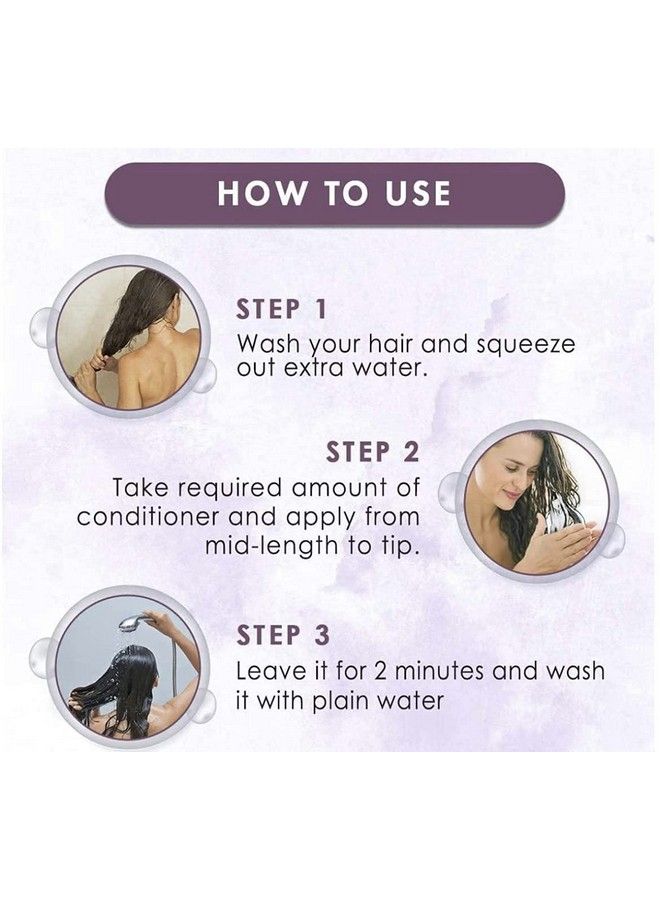 HOW TO USE

STEP 1
Wash your hair and squeeze out extra water.

STEP 2
Take required amount of conditioner and apply from mid-length to tip.

STEP 3
Leave it for 2 minutes and wash it with plain water