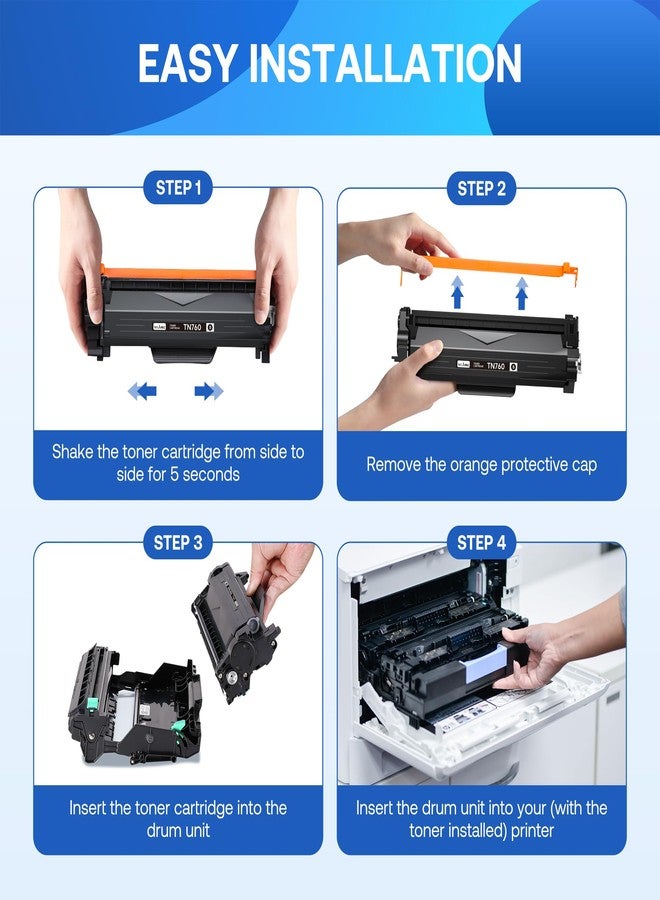 EASY INSTALLATION

STEP 1

TN760

Shake the toner cartridge from side to side for 5 seconds

STEP 2

TN760

Remove the orange protective cap

STEP 3

Insert the toner cartridge into the drum unit

STEP 4

Insert the drum unit into your (with the toner installed) printer