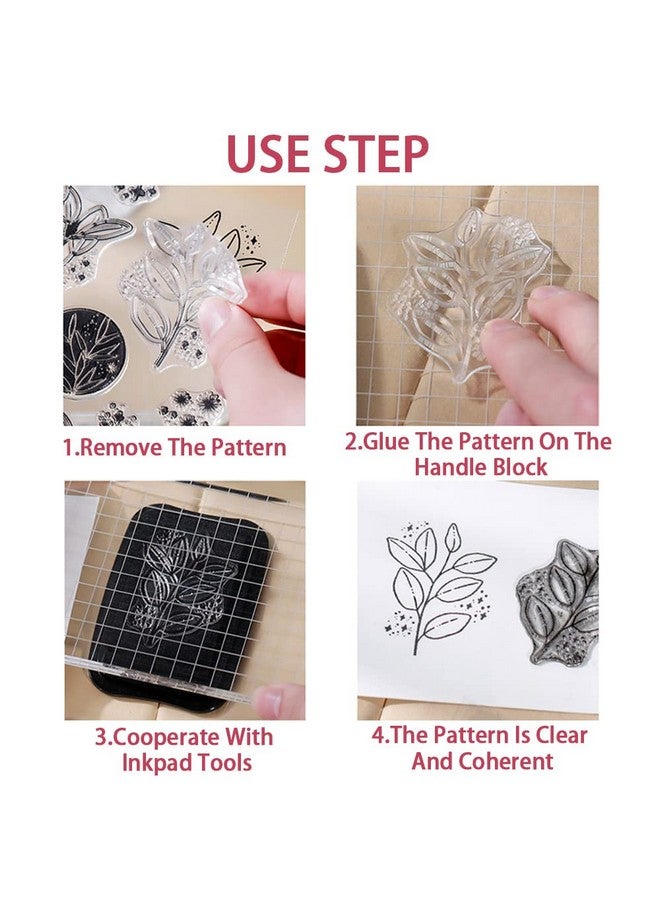 USE STEP

1.Remove The Pattern

2.Glue The Pattern On The Handle Block

3.Cooperate With Inkpad Tools

4.The Pattern Is Clear And Coherent