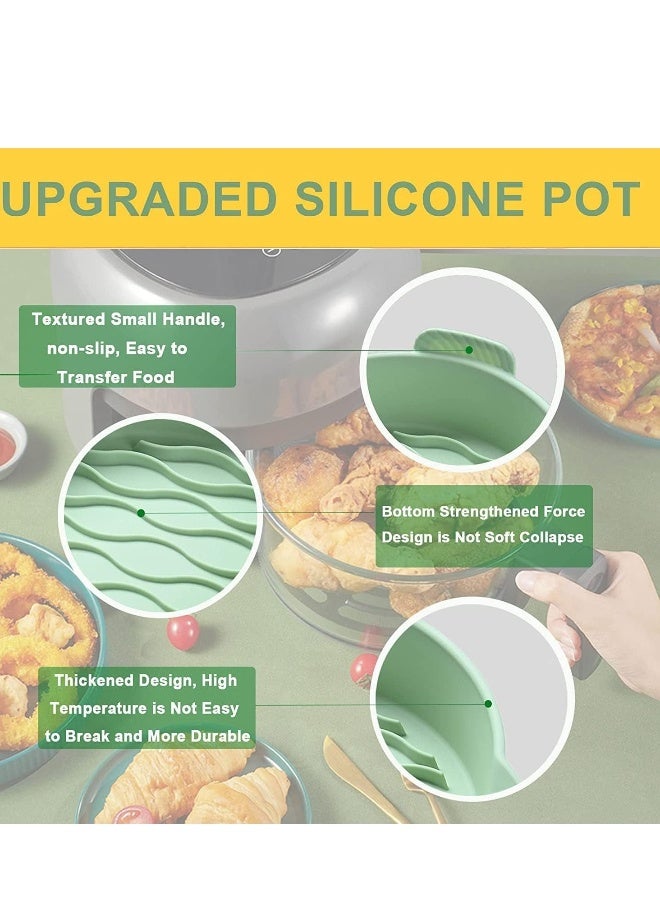 UPGRADED SILICONE POT

Textured Small Handle, non-slip, Easy to Transfer Food

Bottom Strengthened Force Design is Not Soft Collapse

Thickened Design, High Temperature is Not Easy to Break and More Durable