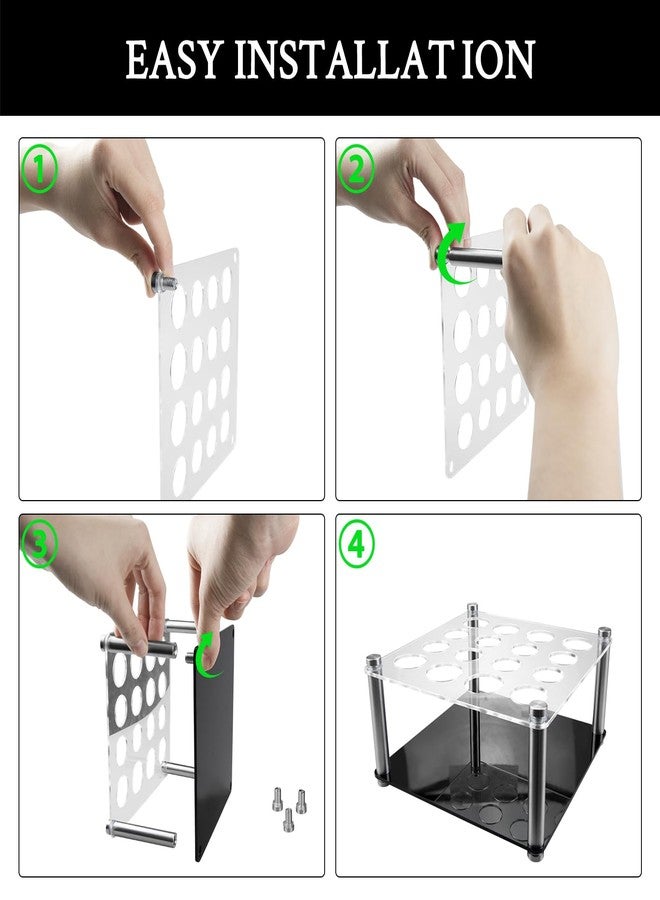 EASY INSTALLAT ION

1

2

3

4