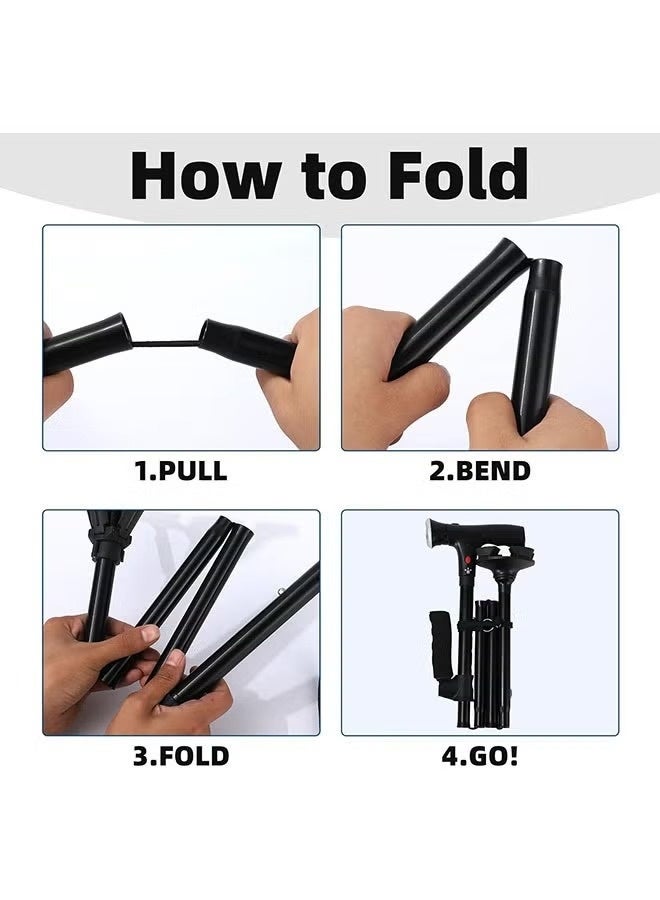 How to Fold

1.PULL

2.BEND

3.FOLD

4.GO!