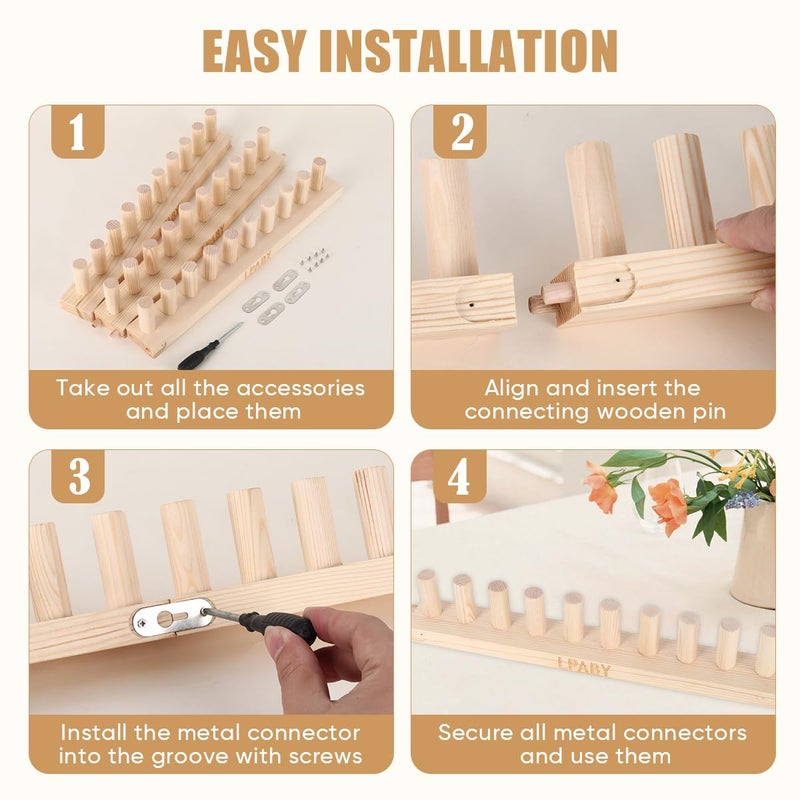 EASY INSTALLATION

1

LPABY

Take out all the accessories and place them

2

Align and insert the connecting wooden pin

3

Install the metal connector into the groove with screws

4

LPABY

Secure all metal connectors and use them