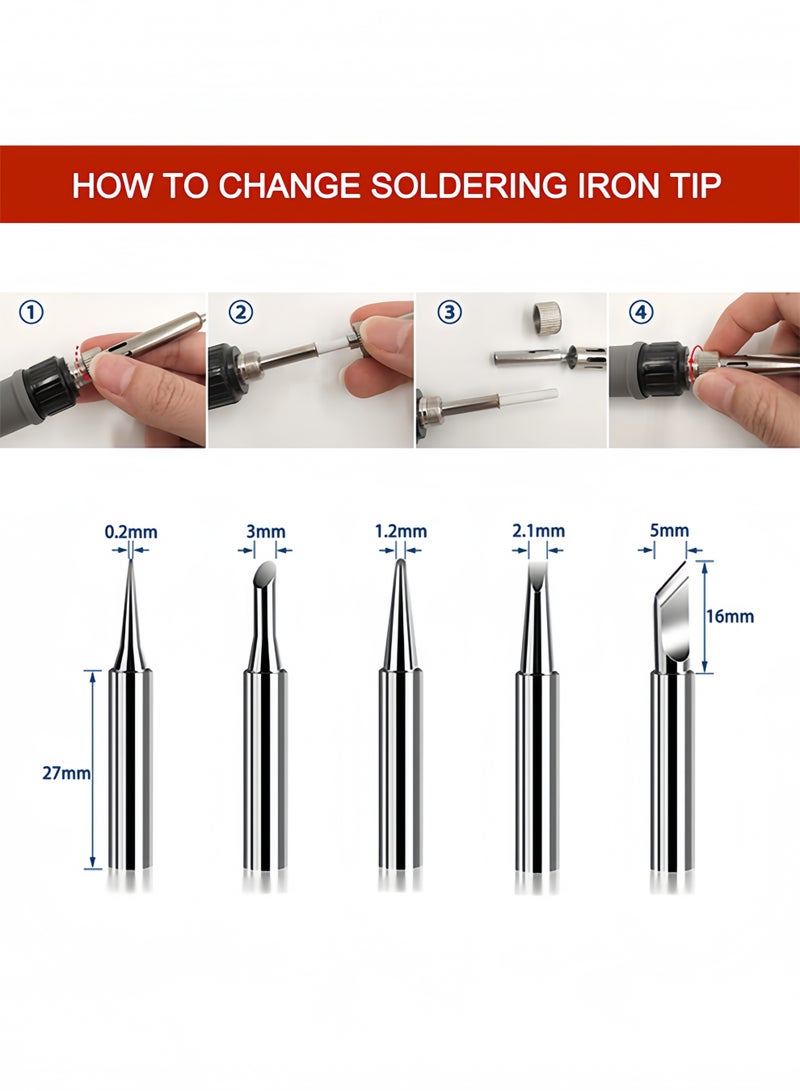 HOW TO CHANGE SOLDERING IRON TIP

①

②

③

④

0.2mm

3mm

1.2mm

2.1mm

5mm

16mm

27mm