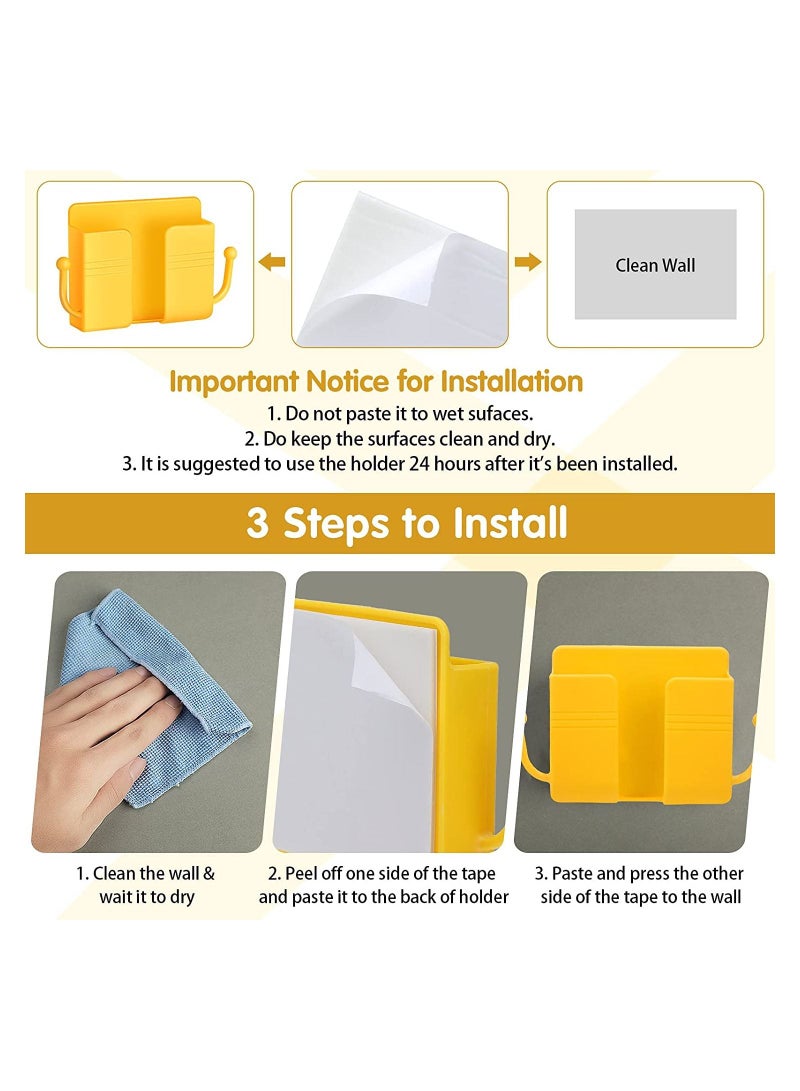 Clean Wall

Important Notice for Installation

1. Do not paste it to wet sufaces.
2. Do keep the surfaces clean and dry.
3. It is suggested to use the holder 24 hours after it's been installed.

3 Steps to Install

1. Clean the wall & wait it to dry

2. Peel off one side of the tape and paste it to the back of holder

3. Paste and press the other side of the tape to the wall