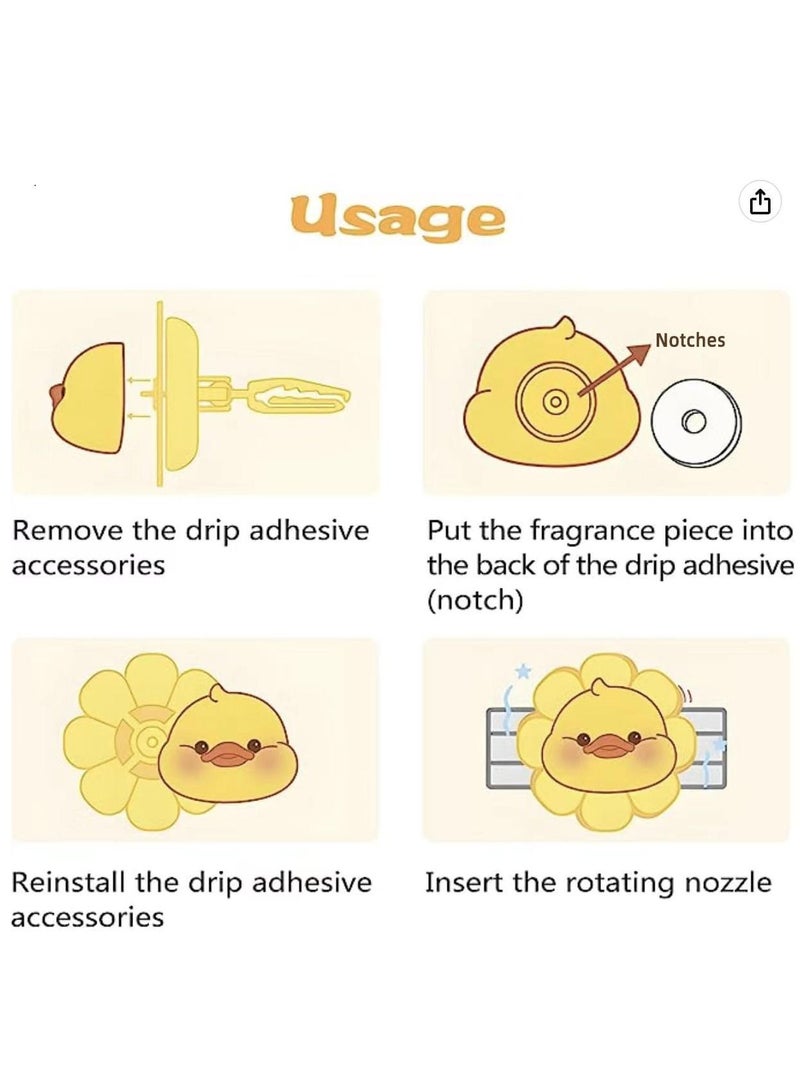 Usage

Notches

Remove the drip adhesive accessories

Put the fragrance piece into the back of the drip adhesive (notch)

Reinstall the drip adhesive accessories

Insert the rotating nozzle