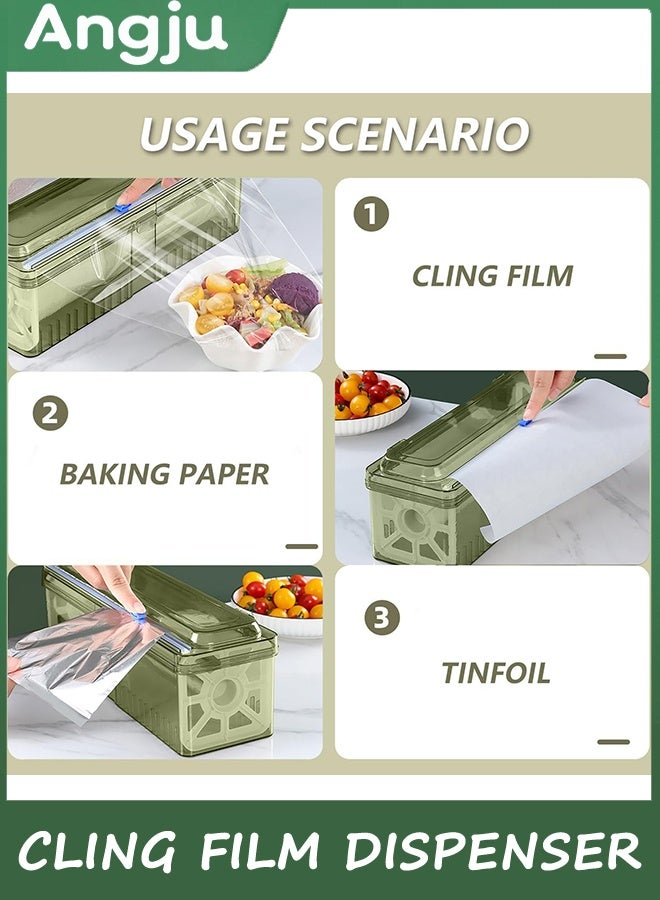 Angju

USAGE SCENARIO

1

CLING FILM

2

BAKING PAPER

3

TINFOIL

CLING FILM DISPENSER