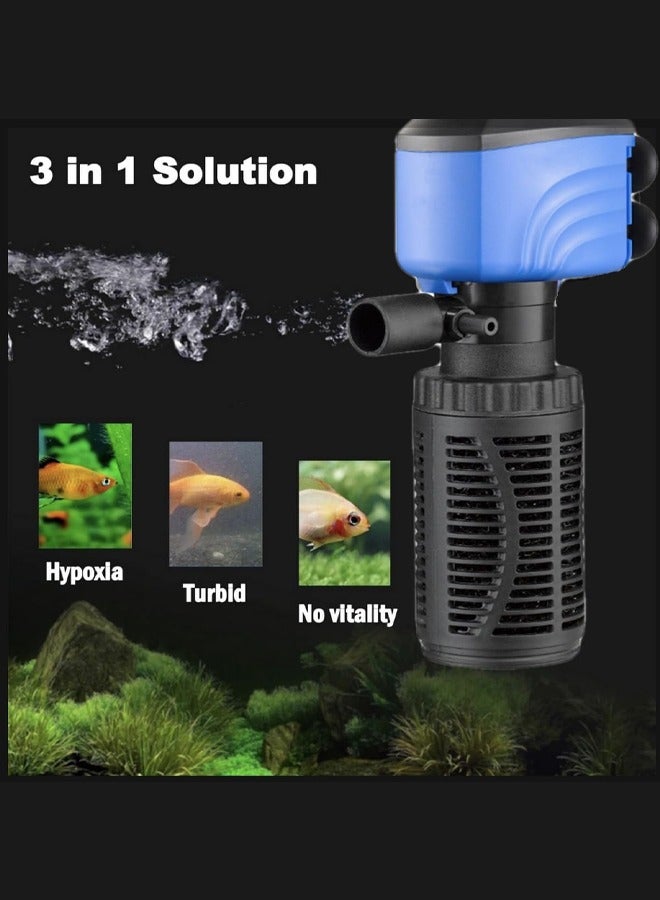 3 in 1 Solution

Hypoxia

Turbid

No vitality