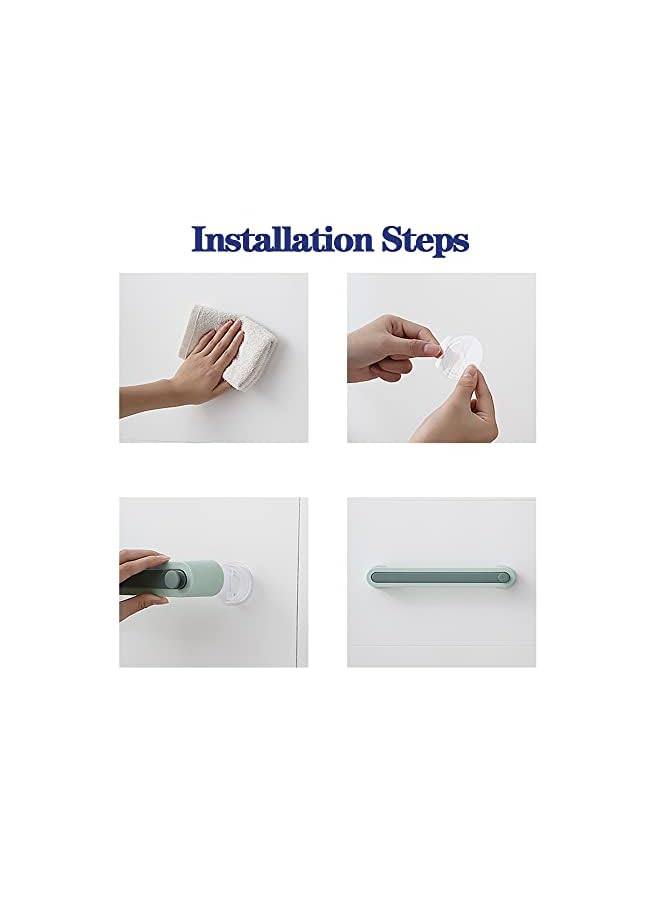 Installation Steps