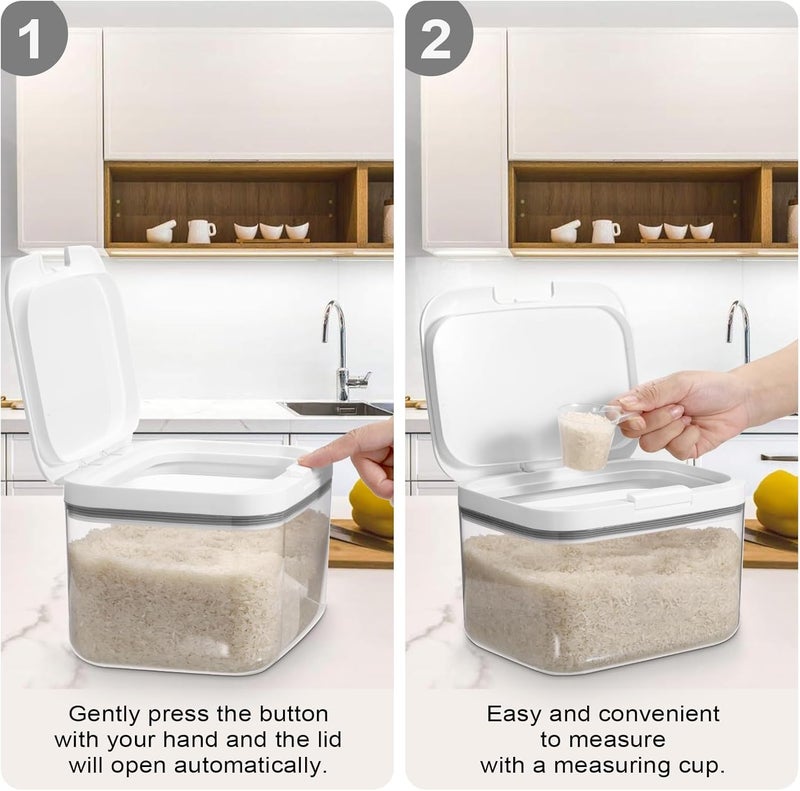 1

Gently press the button with your hand and the lid will open automatically.

2

Easy and convenient to measure with a measuring cup.