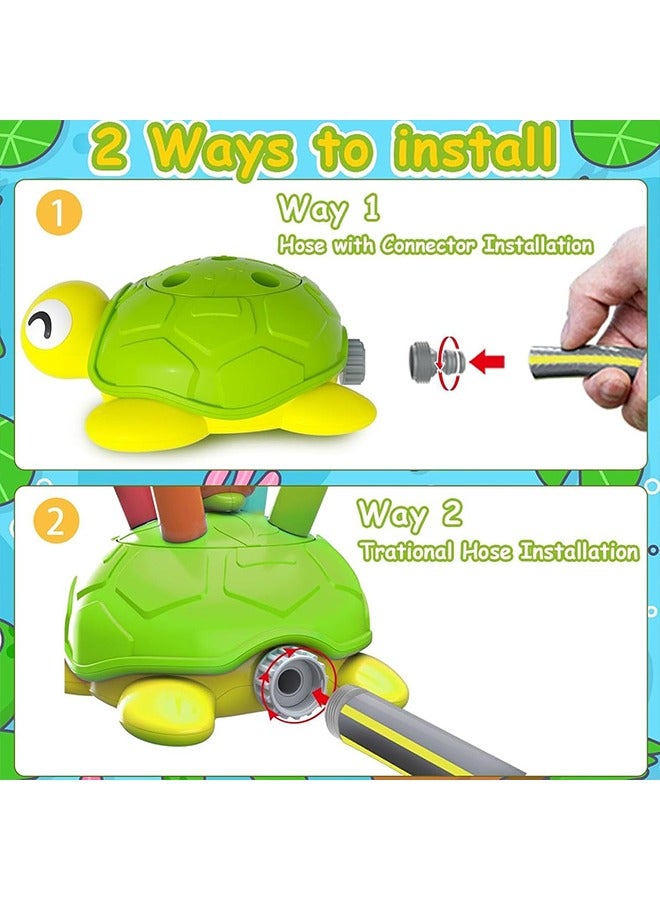 2 Ways to install

1

Way 1

Hose with Connector Installation

2

Way 2

Trational Hose Installation