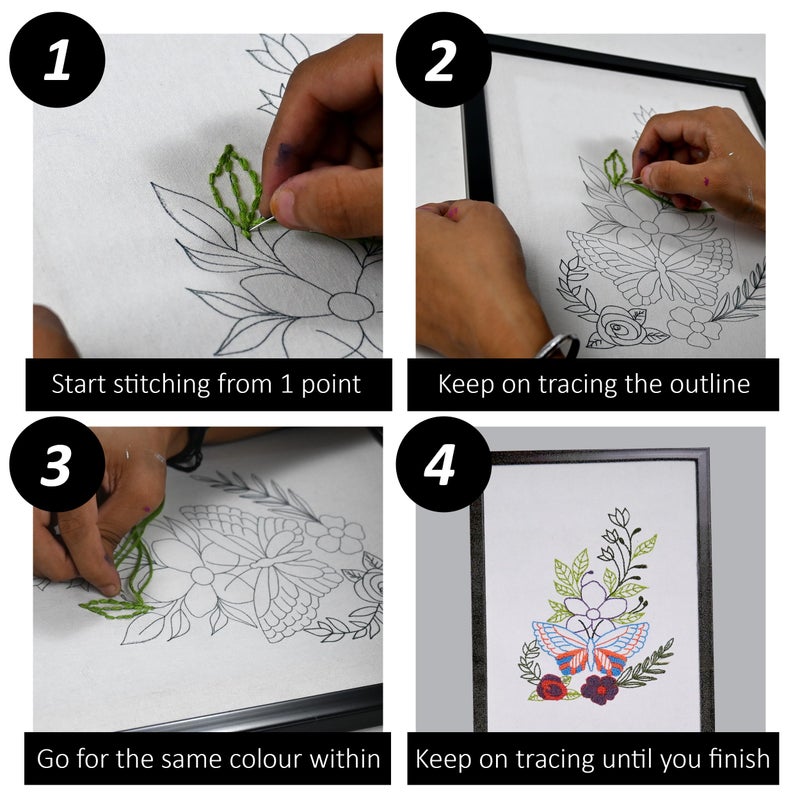 1

Start stitching from 1 point

2

Keep on tracing the outline

3

Go for the same colour within

4

Keep on tracing until you finish