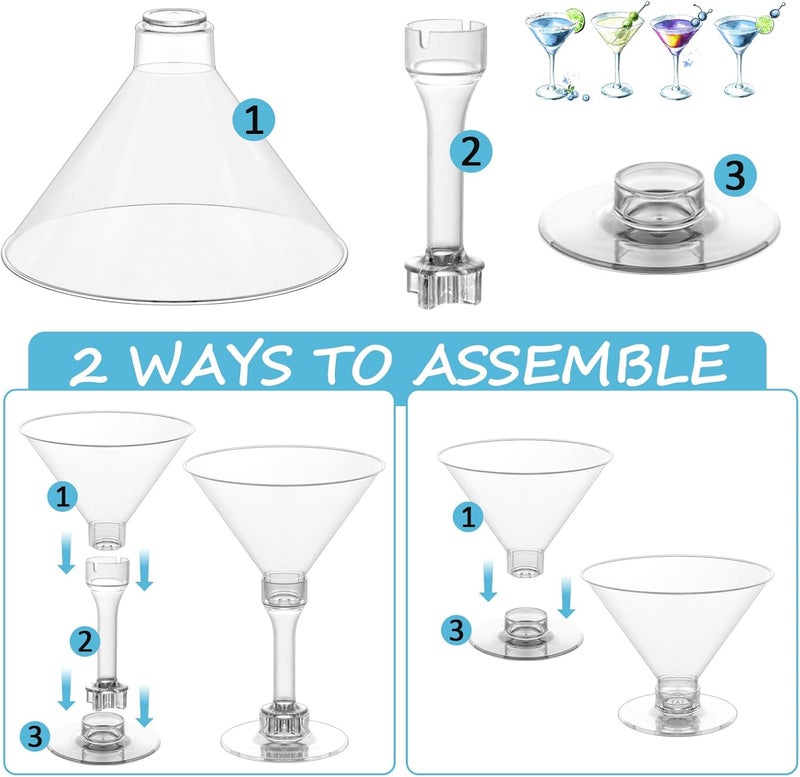 1

2

3

2 WAYS TO ASSEMBLE

1

2

3

1

3