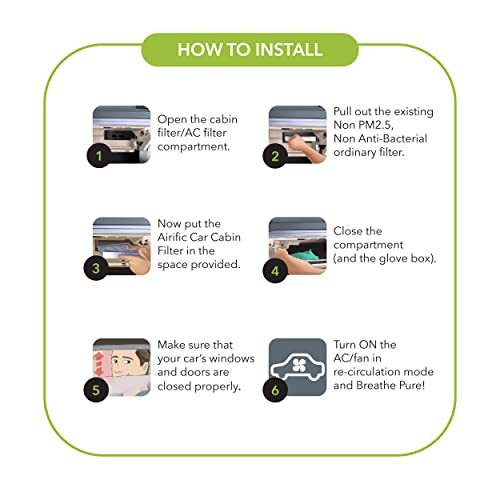 HOW TO INSTALL

1
Open the cabin filter/AC filter compartment.

2
Pull out the existing Non PM2.5, Non Anti-Bacterial ordinary filter.

3
Now put the Airific Car Cabin Filter in the space provided.

4
Close the compartment (and the glove box).

5
Make sure that your car's windows and doors are closed properly.

6
Turn ON the AC/fan in re-circulation mode and Breathe Pure!