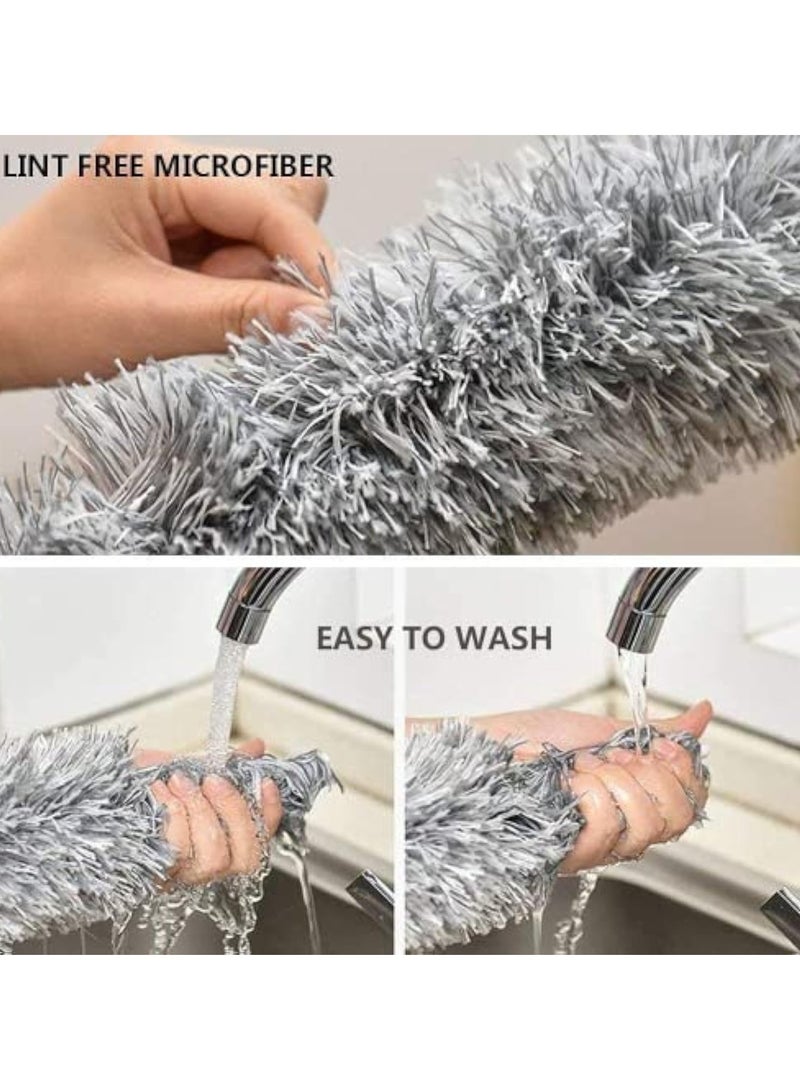 LINT FREE MICROFIBER

EASY TO WASH