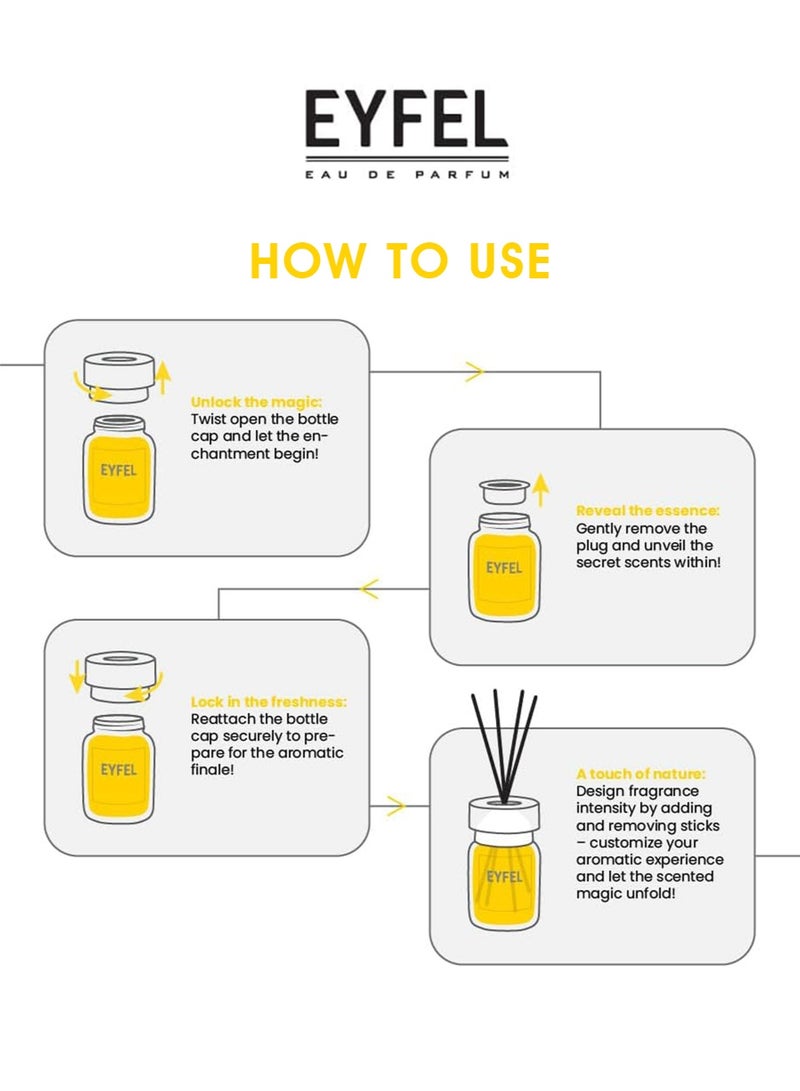 EYFEL
EAU DE PARFUM

HOW TO USE

EYFEL
Unlock the magic:
Twist open the bottle cap and let the enchantment begin!

EYFEL
Reveal the essence:
Gently remove the plug and unveil the secret scents within!

EYFEL
Lock in the freshness:
Reattach the bottle cap securely to prepare for the aromatic finale!

EYFEL
A touch of nature:
Design fragrance intensity by adding and removing sticks – customize your aromatic experience and let the scented magic unfold!