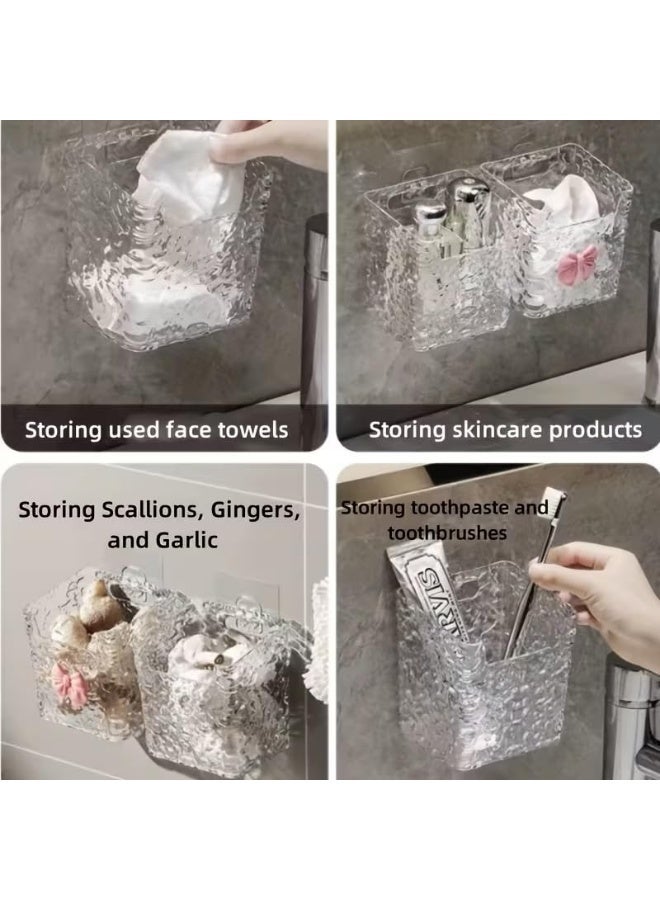 Storing used face towels

Storing skincare products

Storing Scallions, Gingers, and Garlic

Storing toothpaste and toothbrushes

RVIS