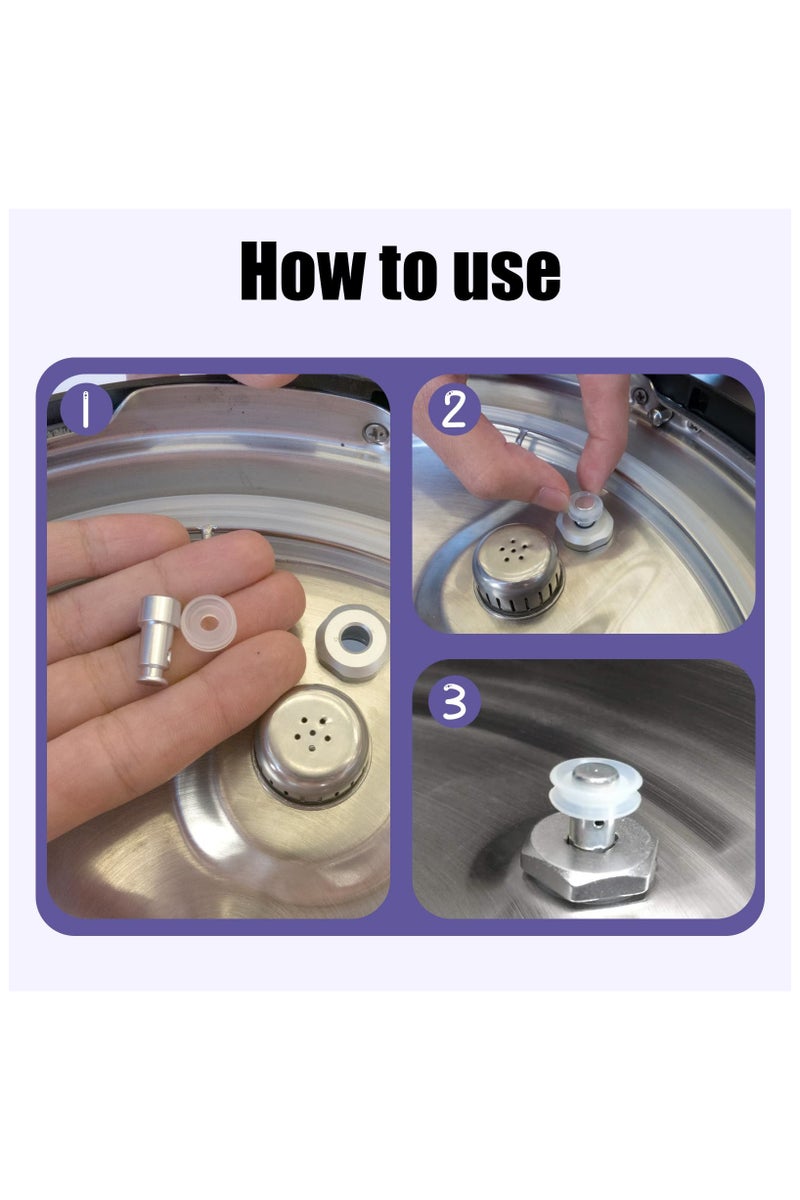 How to use

1

2

3