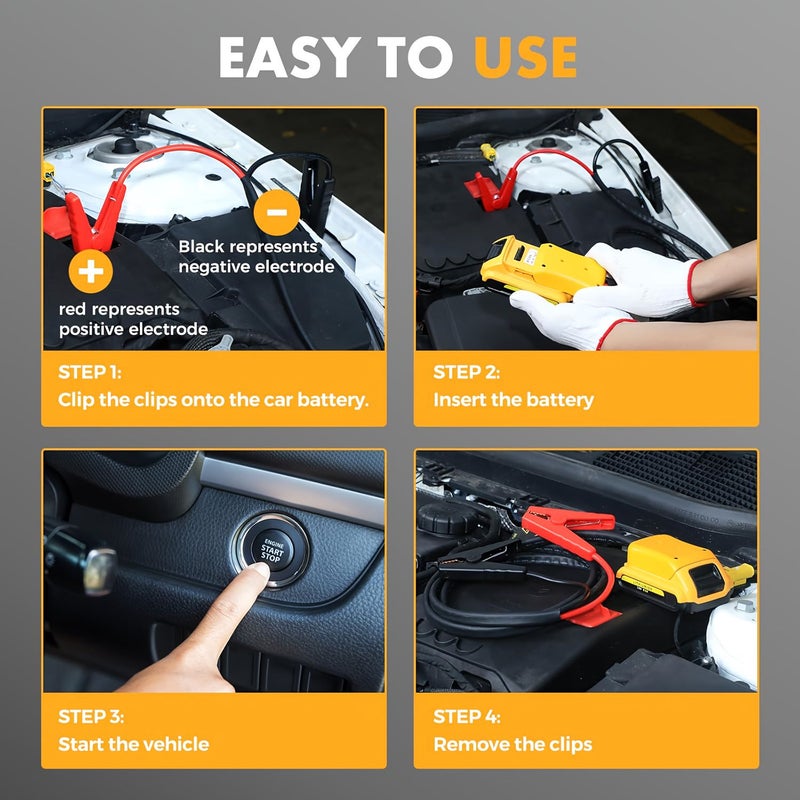 EASY TO USE

−
Black represents negative electrode

+
red represents positive electrode

STEP 1:
Clip the clips onto the car battery.

STEP 2:
Insert the battery

ENGINE START STOP

STEP 3:
Start the vehicle

STEP 4:
Remove the clips