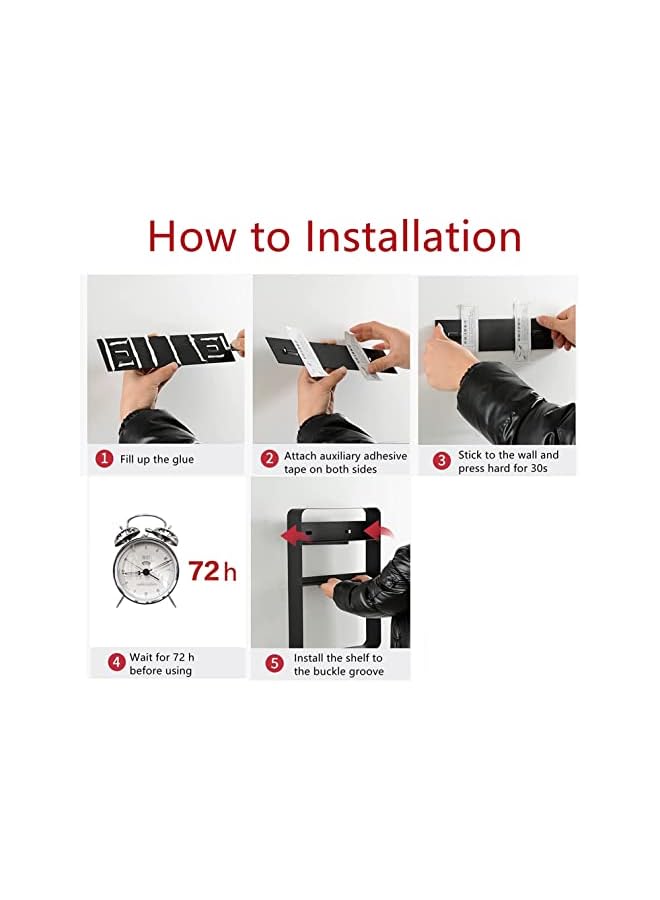 How to Installation

1 Fill up the glue

2 Attach auxiliary adhesive tape on both sides

3 Stick to the wall and press hard for 30s

72h

4 Wait for 72 h before using

5 Install the shelf to the buckle groove