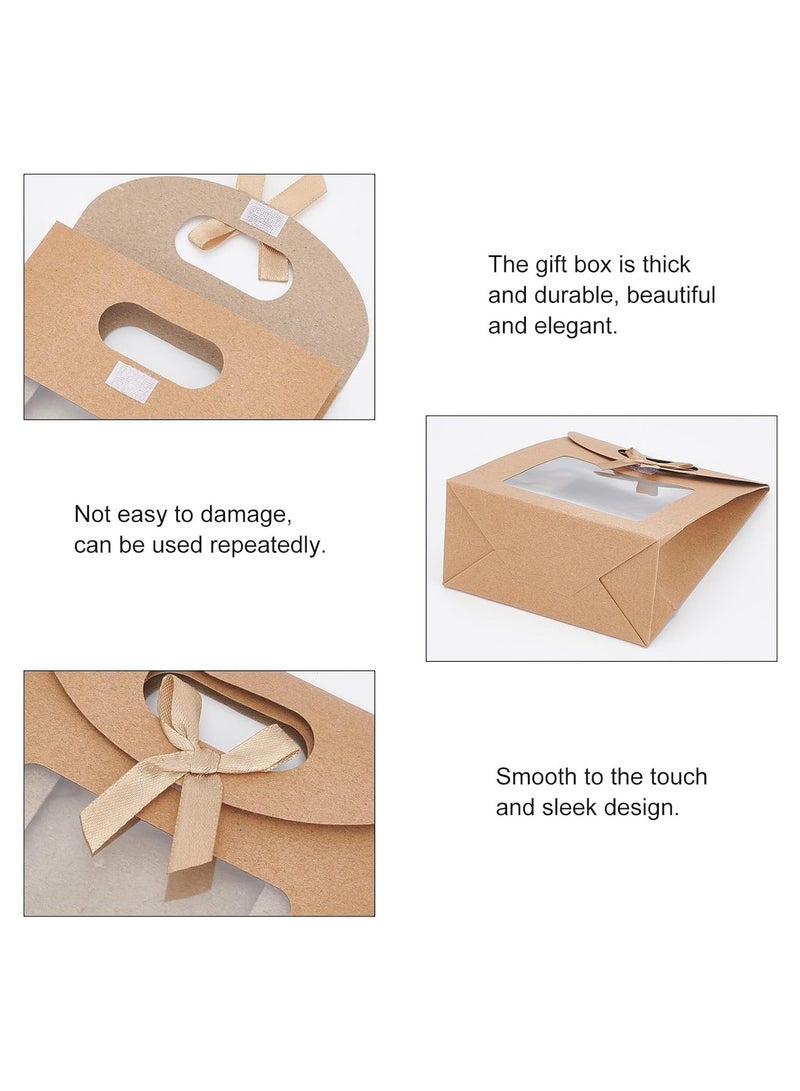 The gift box is thick and durable, beautiful and elegant.

Not easy to damage, can be used repeatedly.

Smooth to the touch and sleek design.