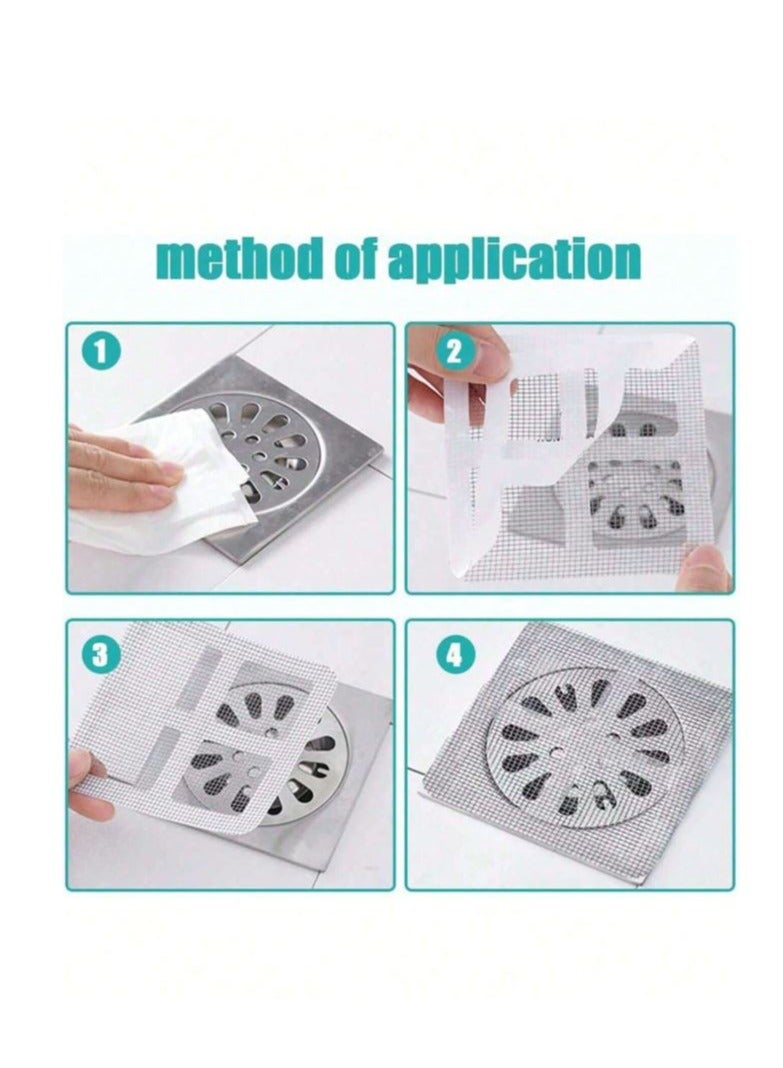 method of application

1

2

3

4