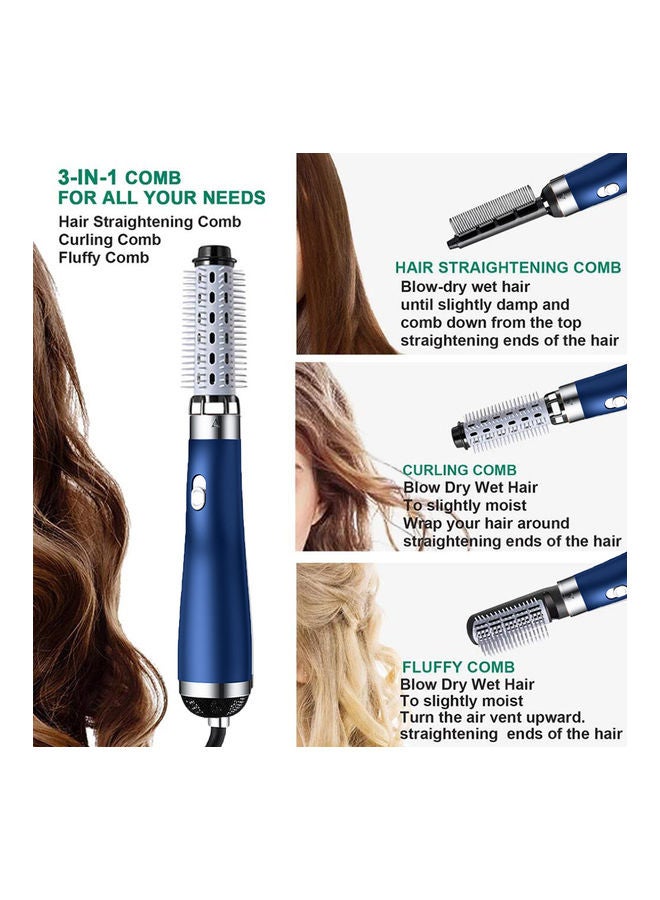 3-IN-1 COMB
FOR ALL YOUR NEEDS
Hair Straightening Comb
Curling Comb
Fluffy Comb

HAIR STRAIGHTENING COMB
Blow-dry wet hair until slightly damp and comb down from the top straightening ends of the hair

CURLING COMB
Blow Dry Wet Hair To slightly moist Wrap your hair around straightening ends of the hair

FLUFFY COMB
Blow Dry Wet Hair To slightly moist Turn the air vent upward. straightening ends of the hair