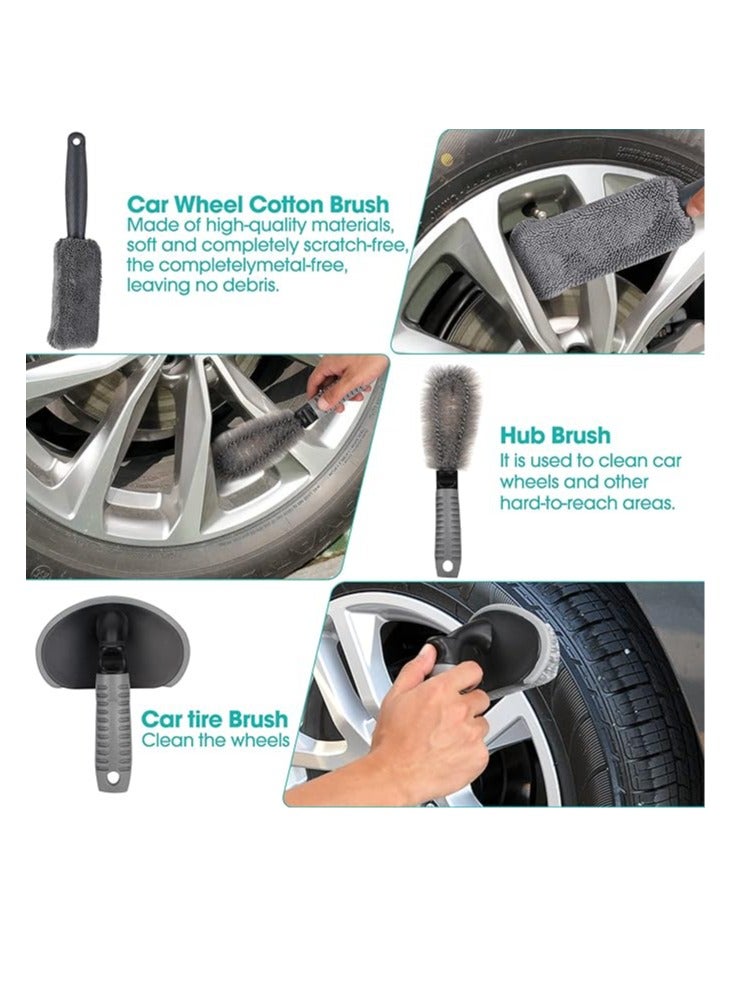 Car Wheel Cotton Brush
Made of high-quality materials, soft and completely scratch-free, the completelymetal-free, leaving no debris.

Hub Brush
It is used to clean car wheels and other hard-to-reach areas.

Car tire Brush
Clean the wheels